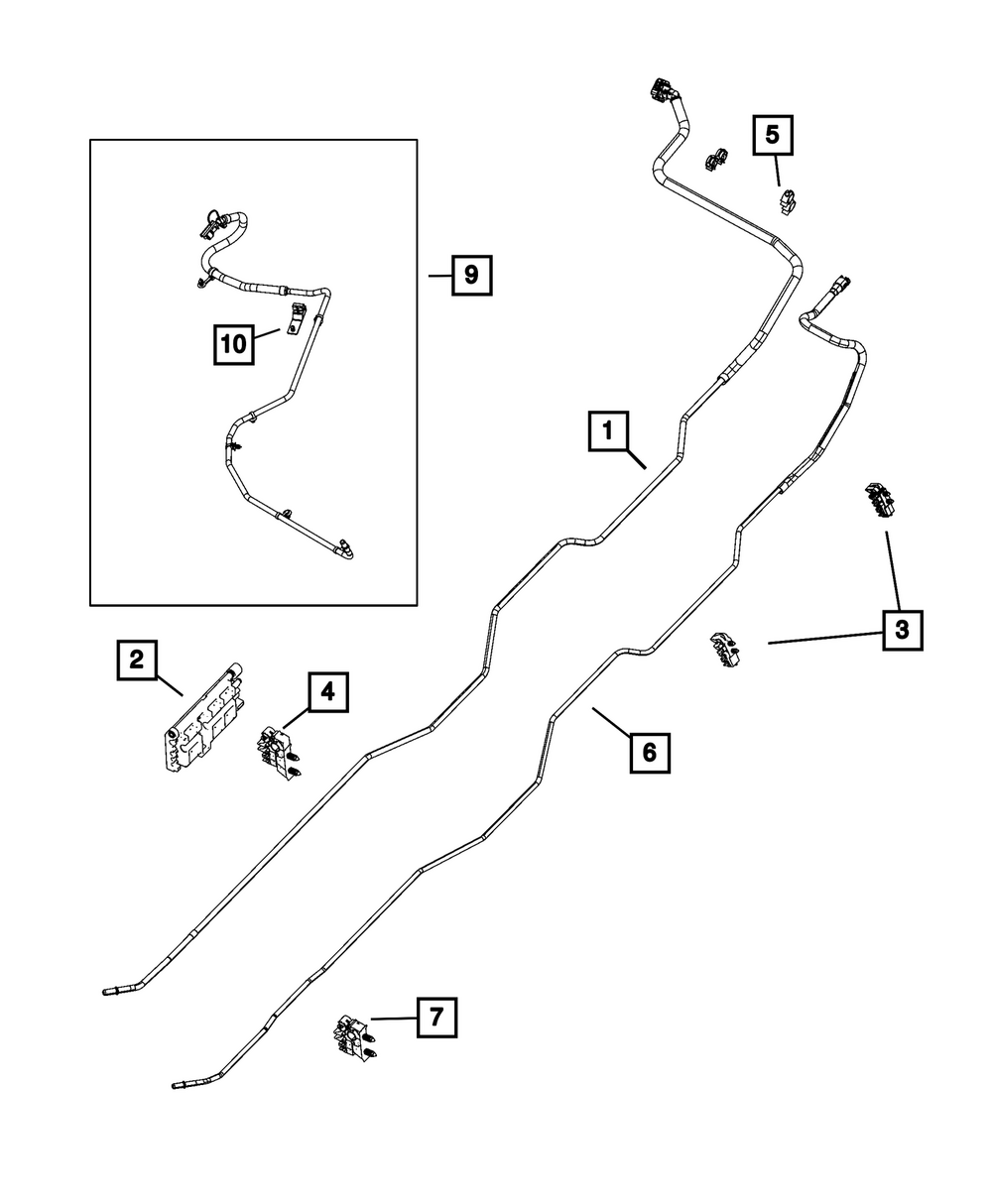 5
9
10
1
3
2
4
6
7