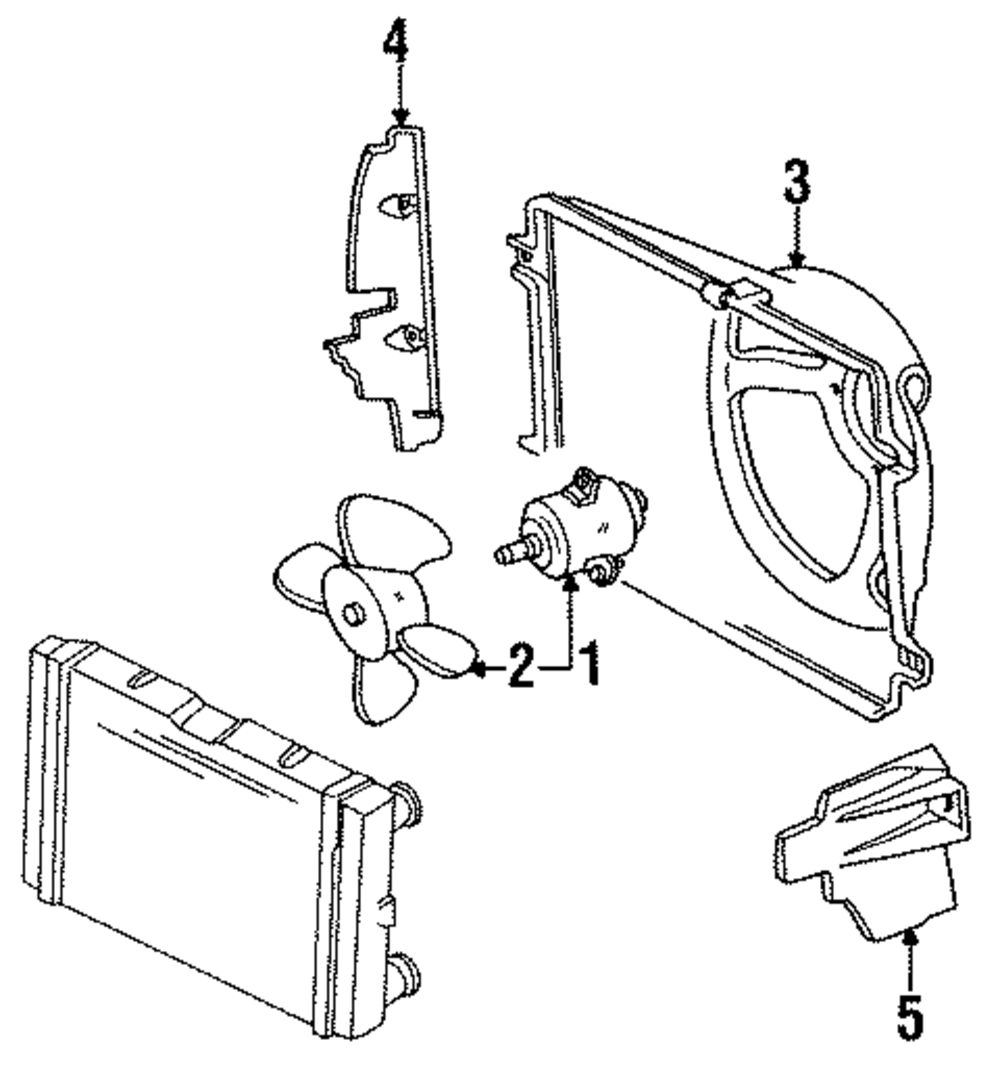 4
3
2
1
5