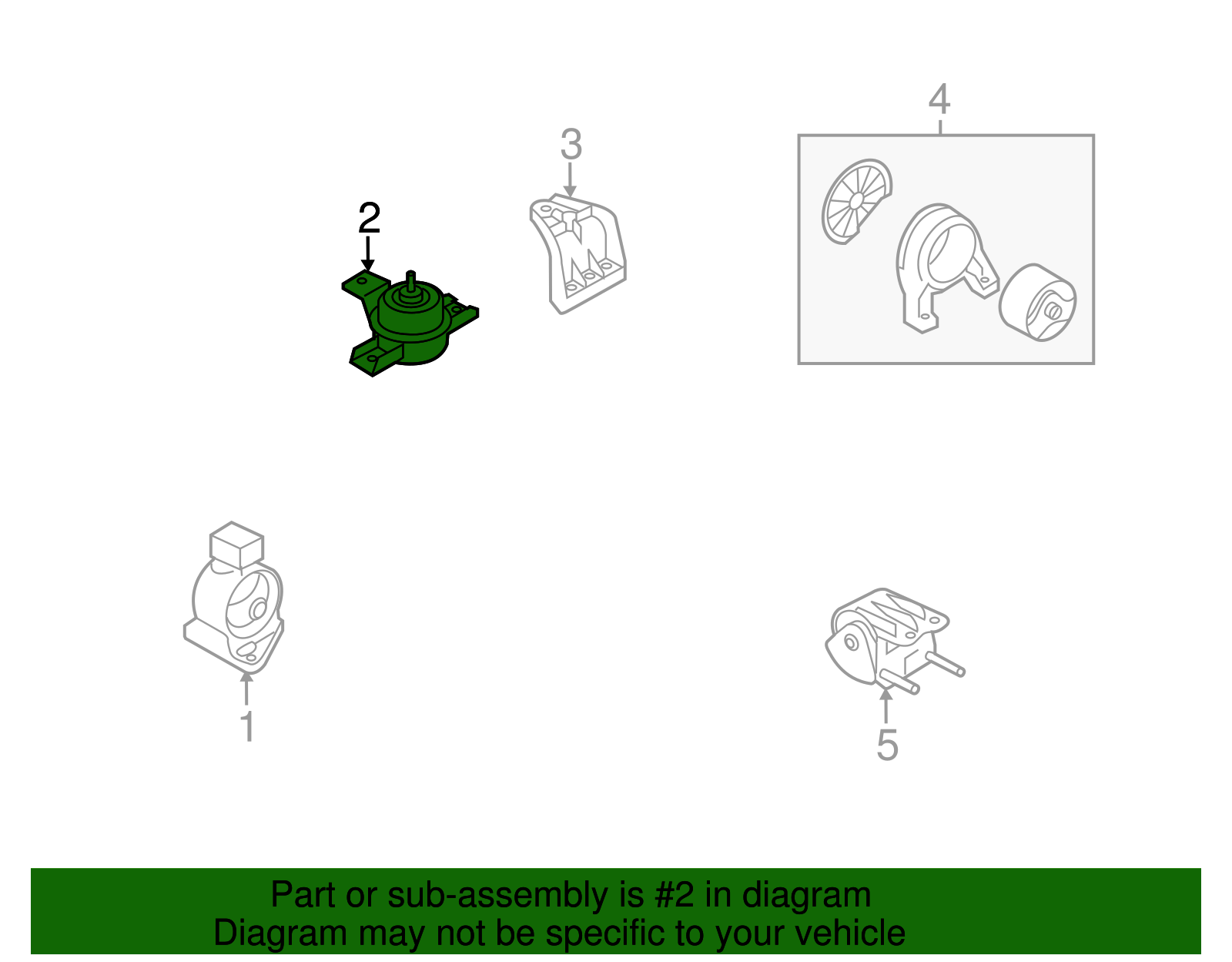 4

3

2

1

5

Part or sub-assembly is #2 in diagram
Diagram may not be specific to your vehicle