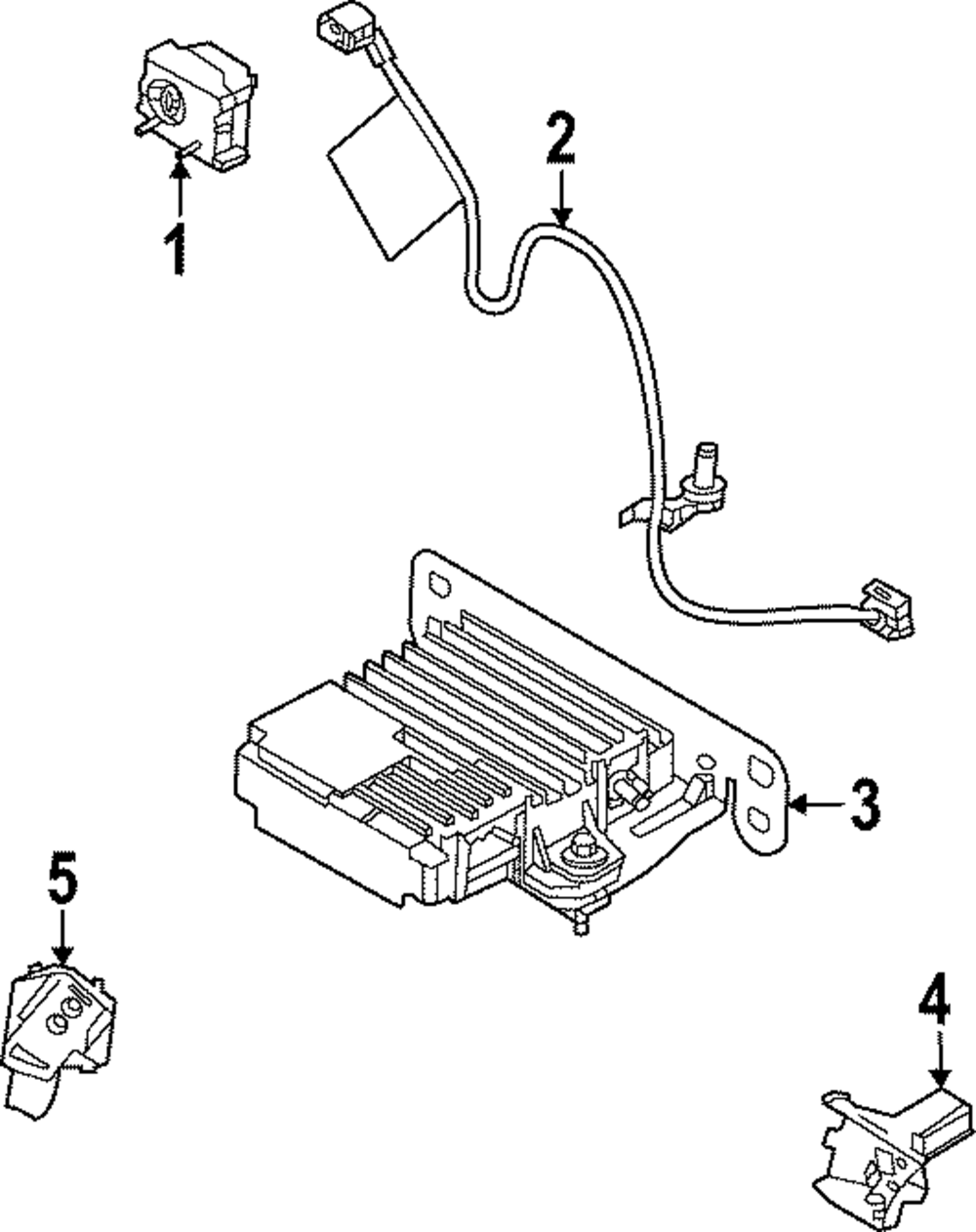 1
2
3
5
4