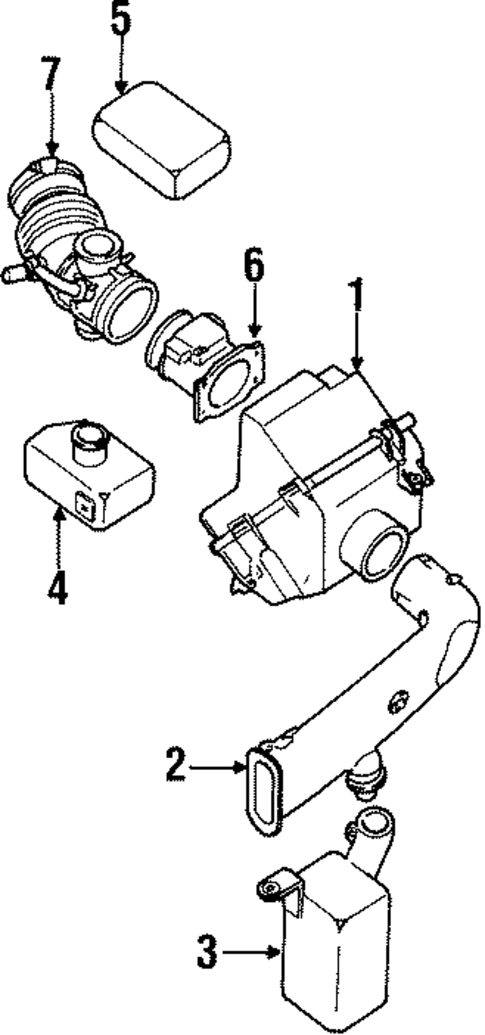 5
7
6
1
4
2
3