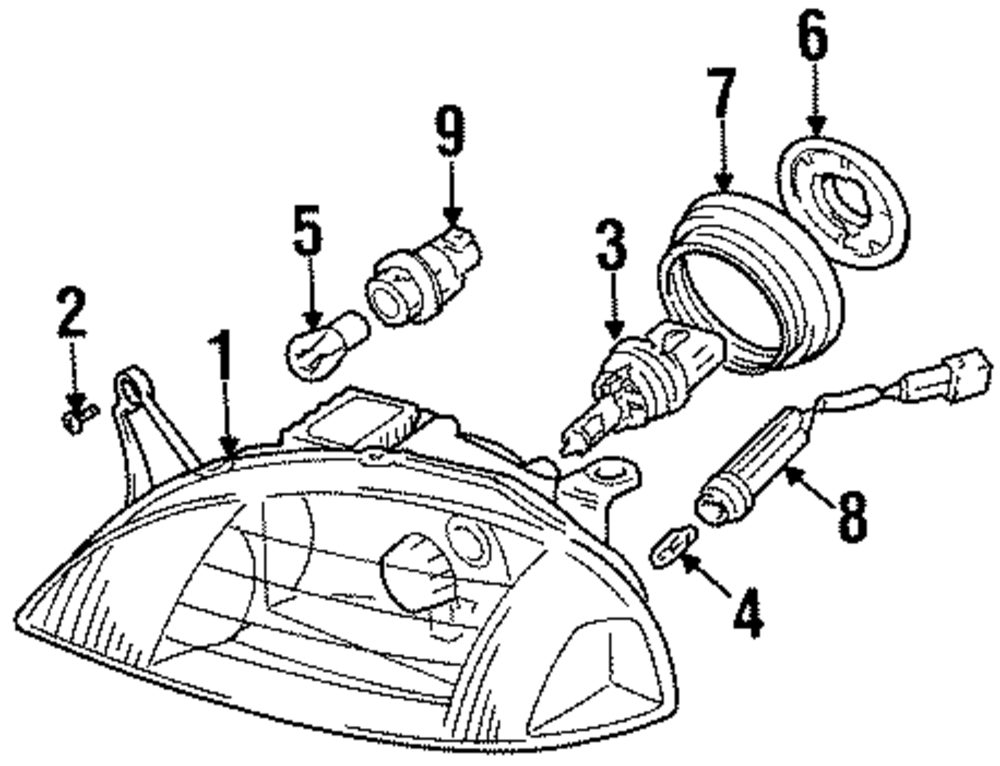 6
7
9
5
3
2
1
8
4