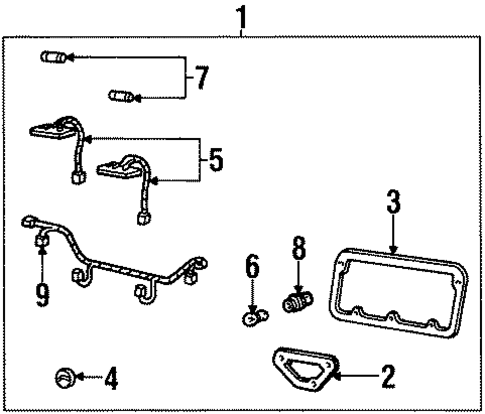 1
7
5
3
8
6
9
4
2