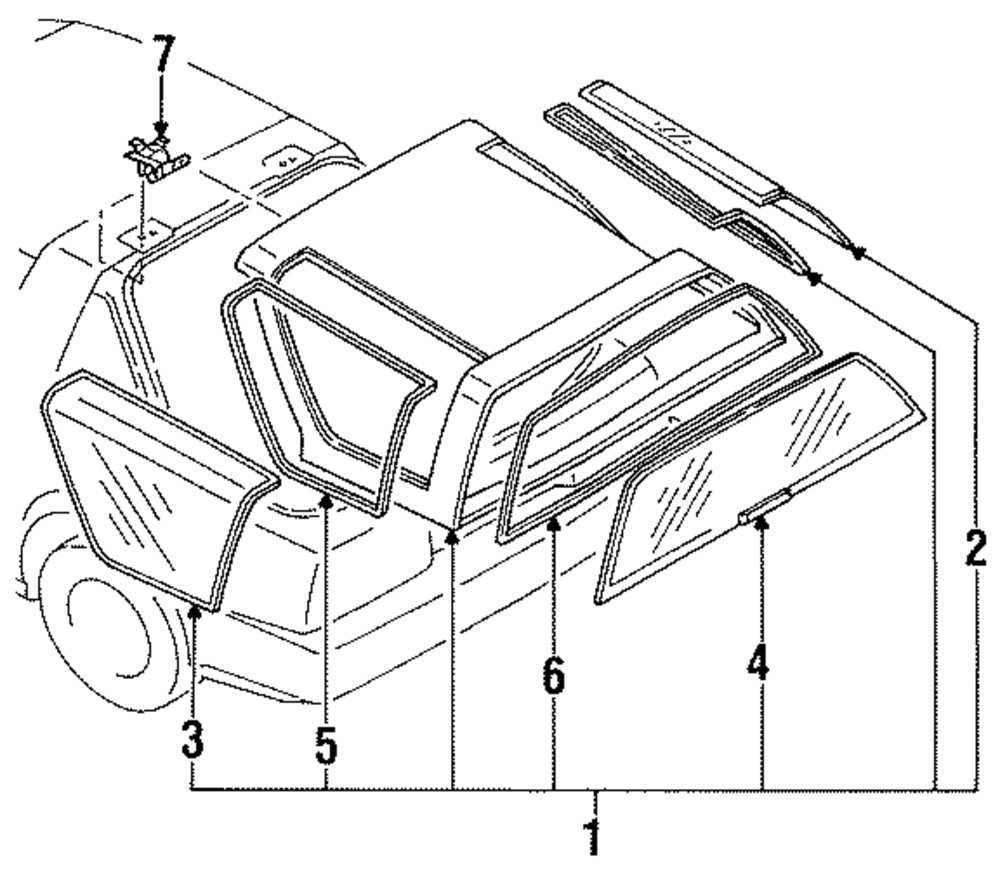 7
2
3
5
6
4
1