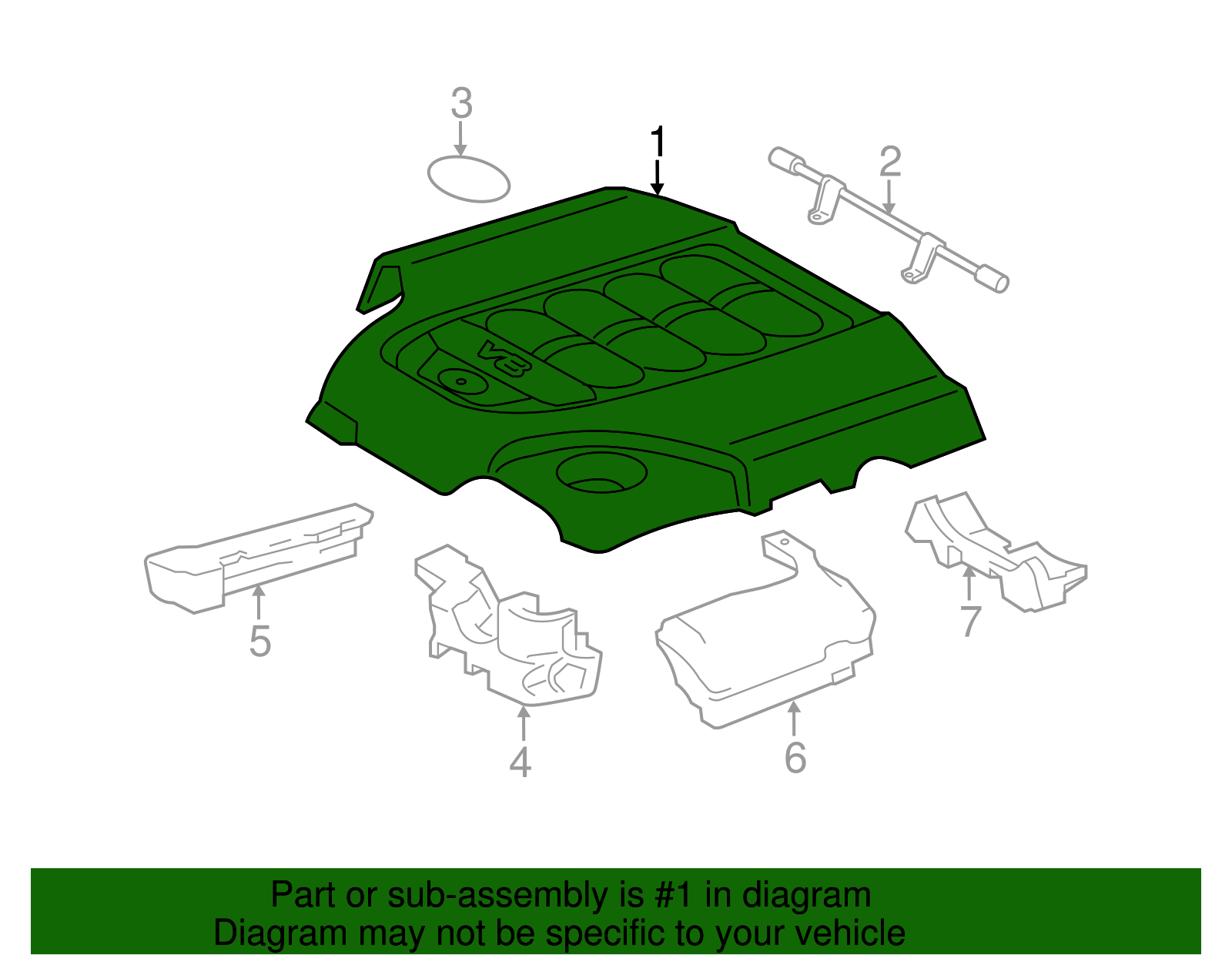 3

1

2

V8

5

4

6

7

Part or sub-assembly is #1 in diagram
Diagram may not be specific to your vehicle