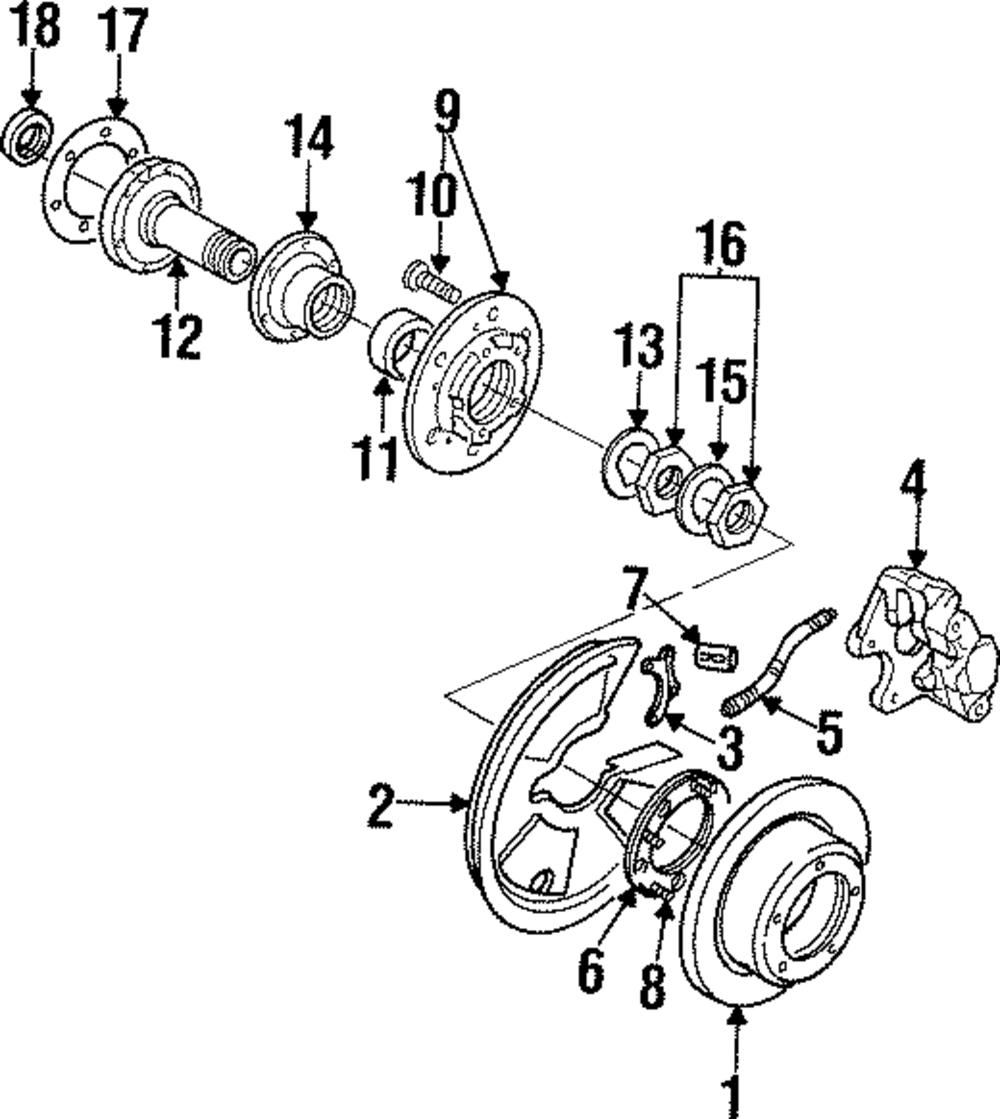 18
17
14
9
10
16
12
13
15
11
4
7
5
3
2
6
8
1