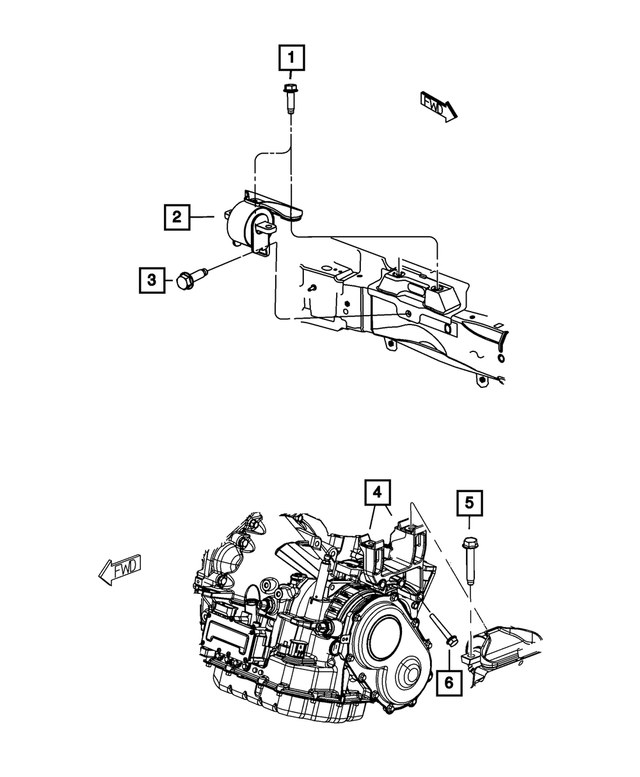 1
FWD
2
3
4
5
FWD
6