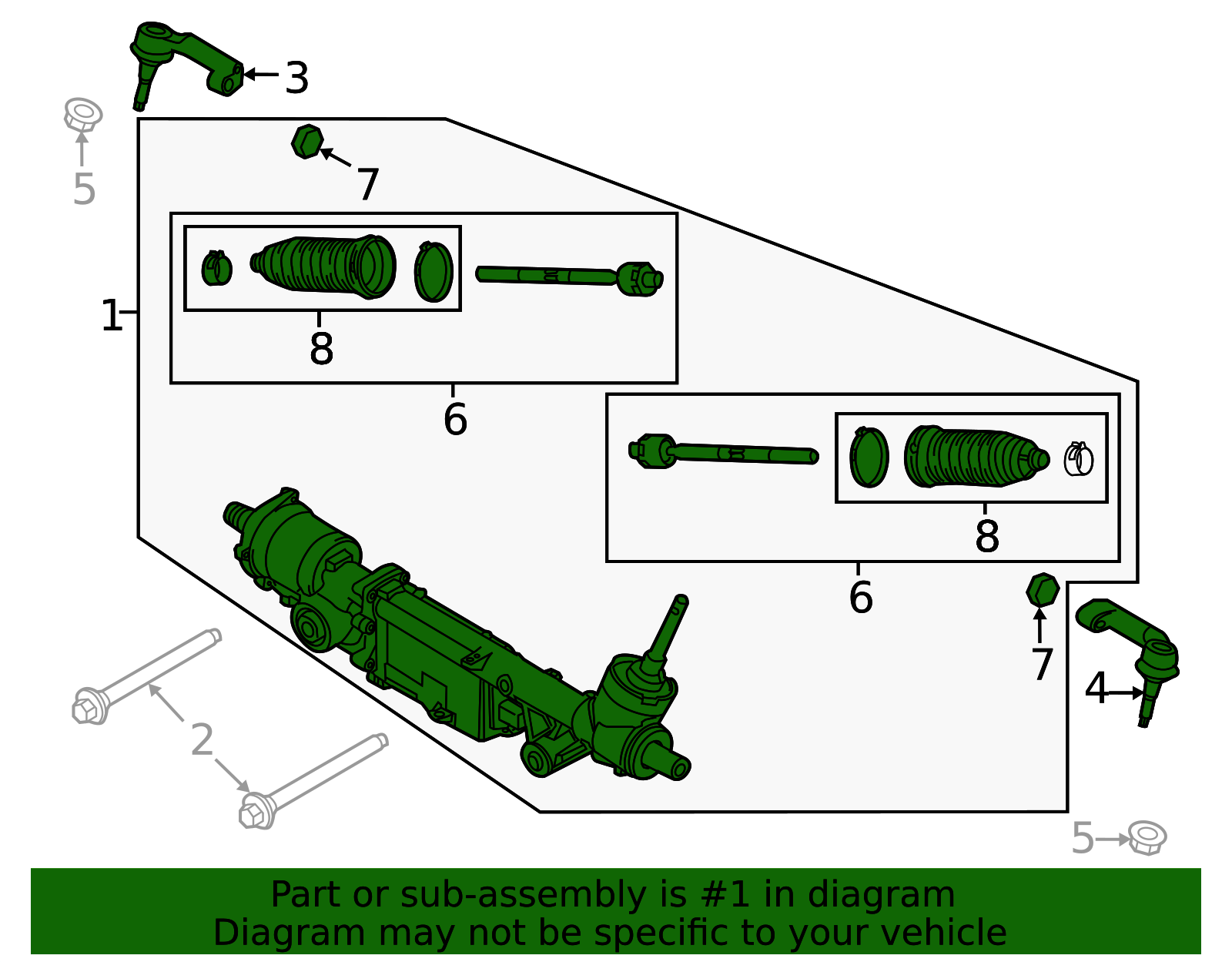 3
5
7
1
8
6
8
6
7
4
2
5

Part or sub-assembly is #1 in diagram
Diagram may not be specific to your vehicle