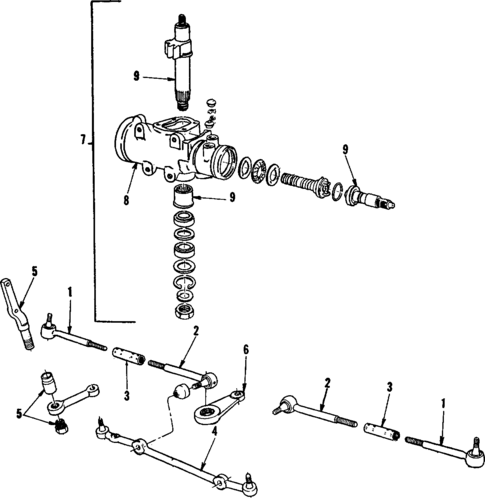 9
7
9
8
9
5
1
2
6
3
5
4
2
3
1