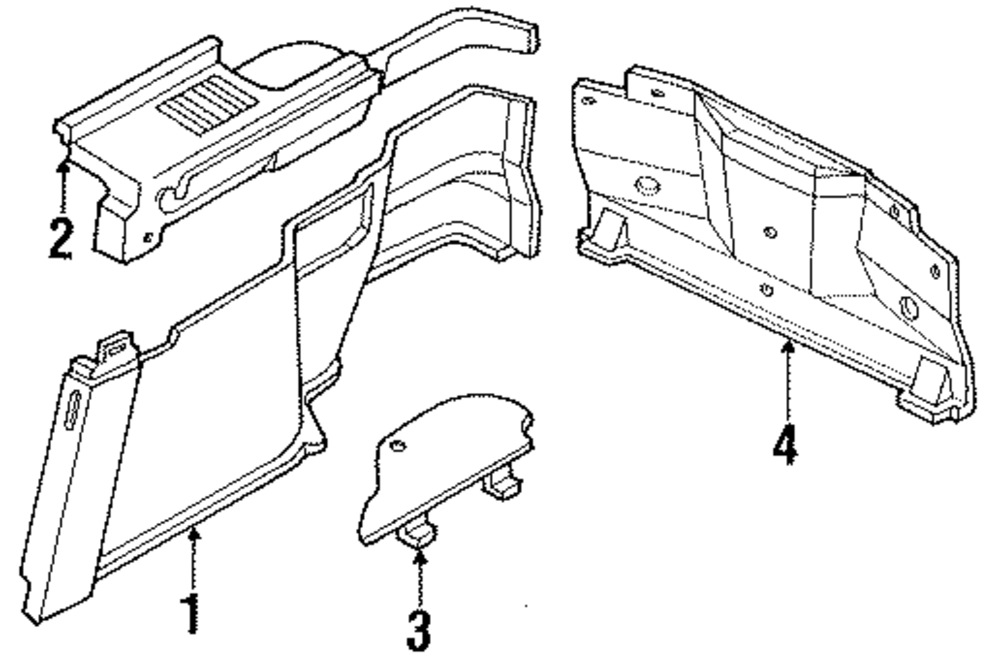 2
4
1
3