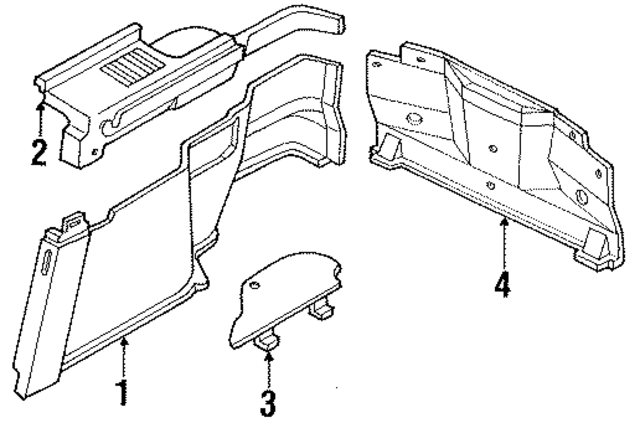 2
4
1
3