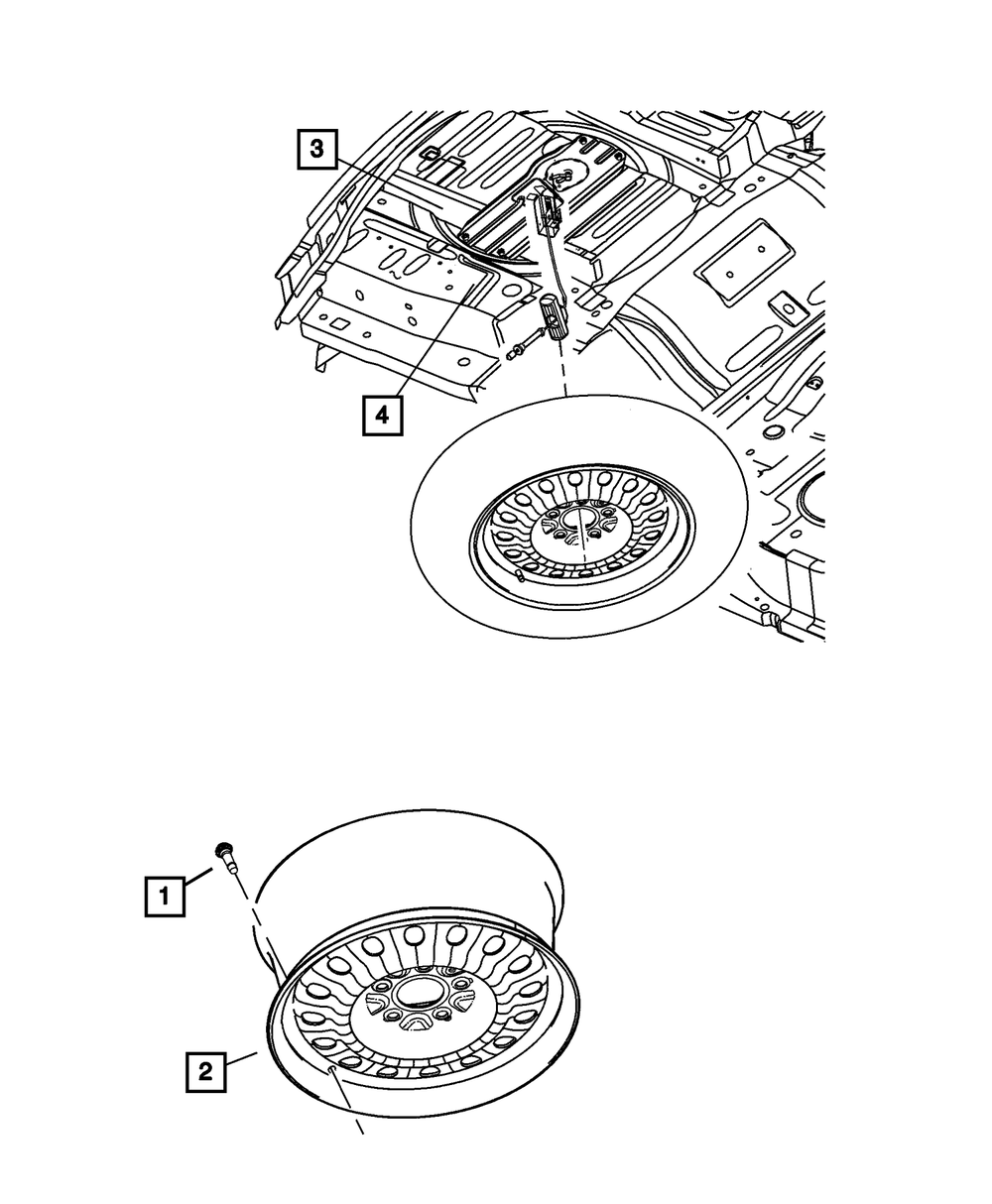 3

4

1

2