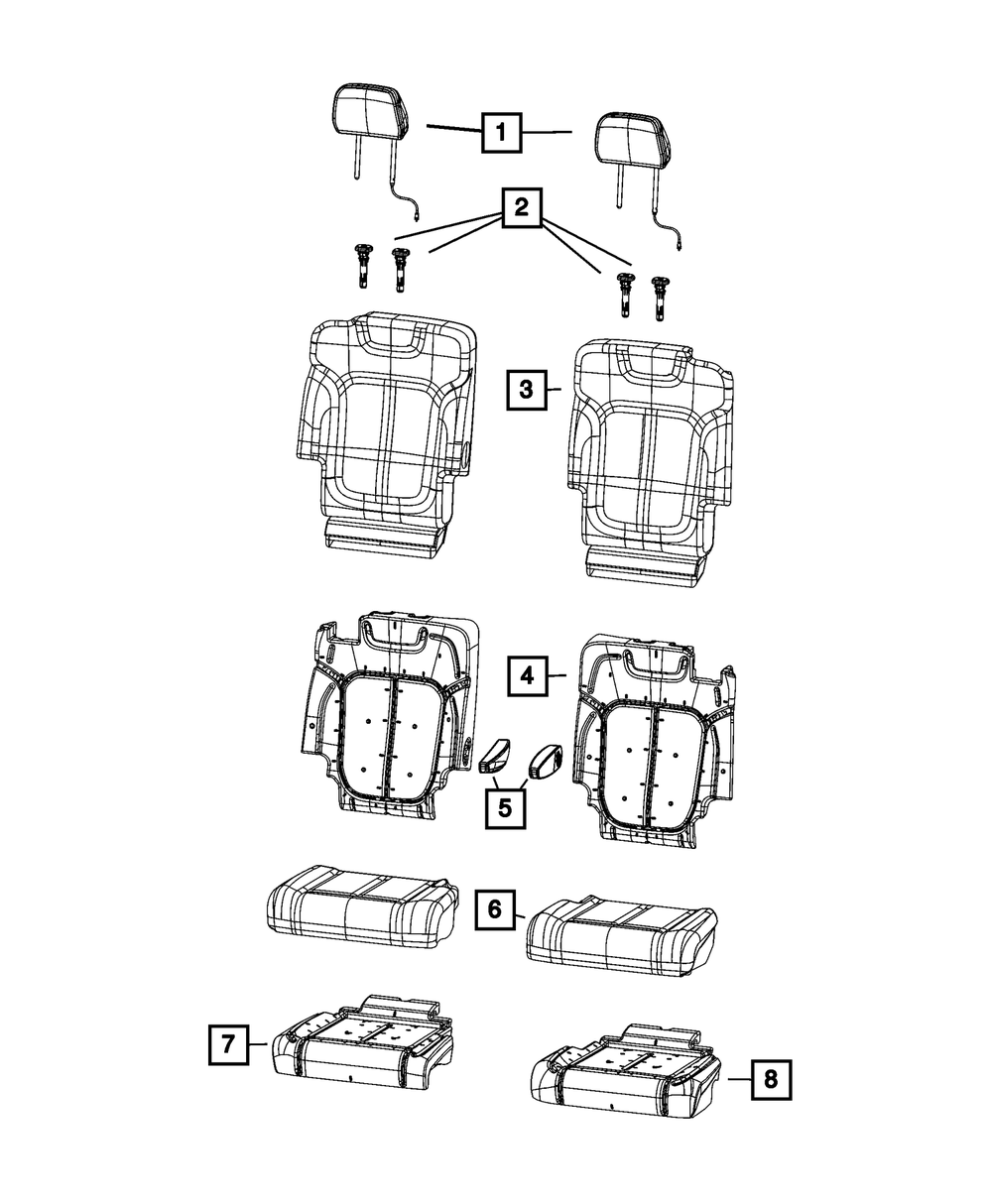 1
2
3
4
5
6
7
8