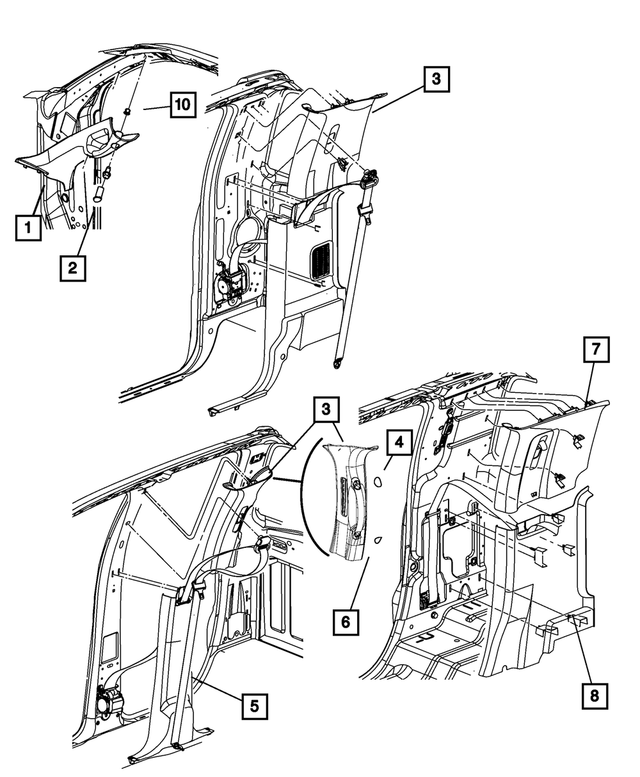 10
3
1
2
7
3
4
6
5
8