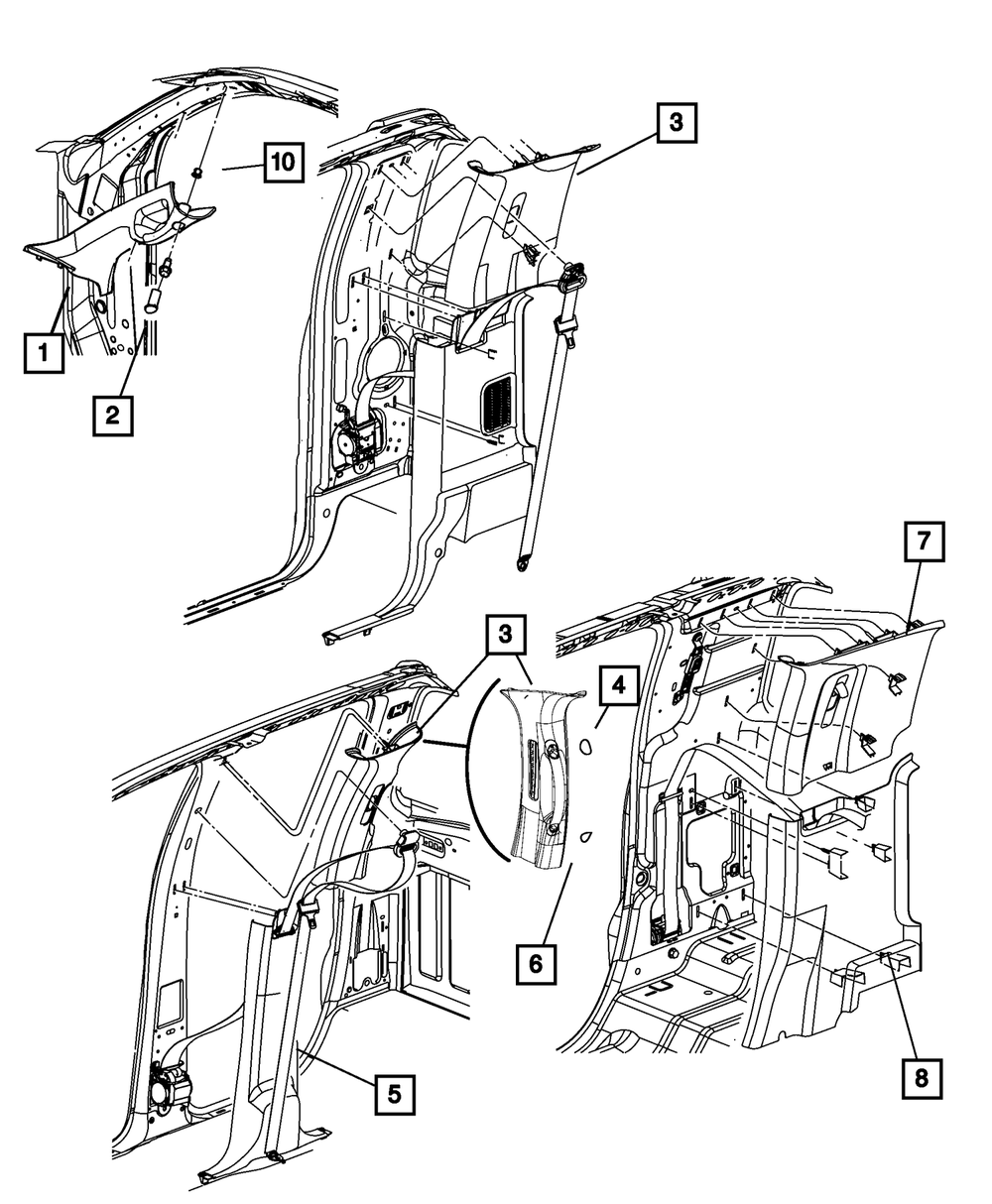 10
3
1
2
7
3
4
6
5
8