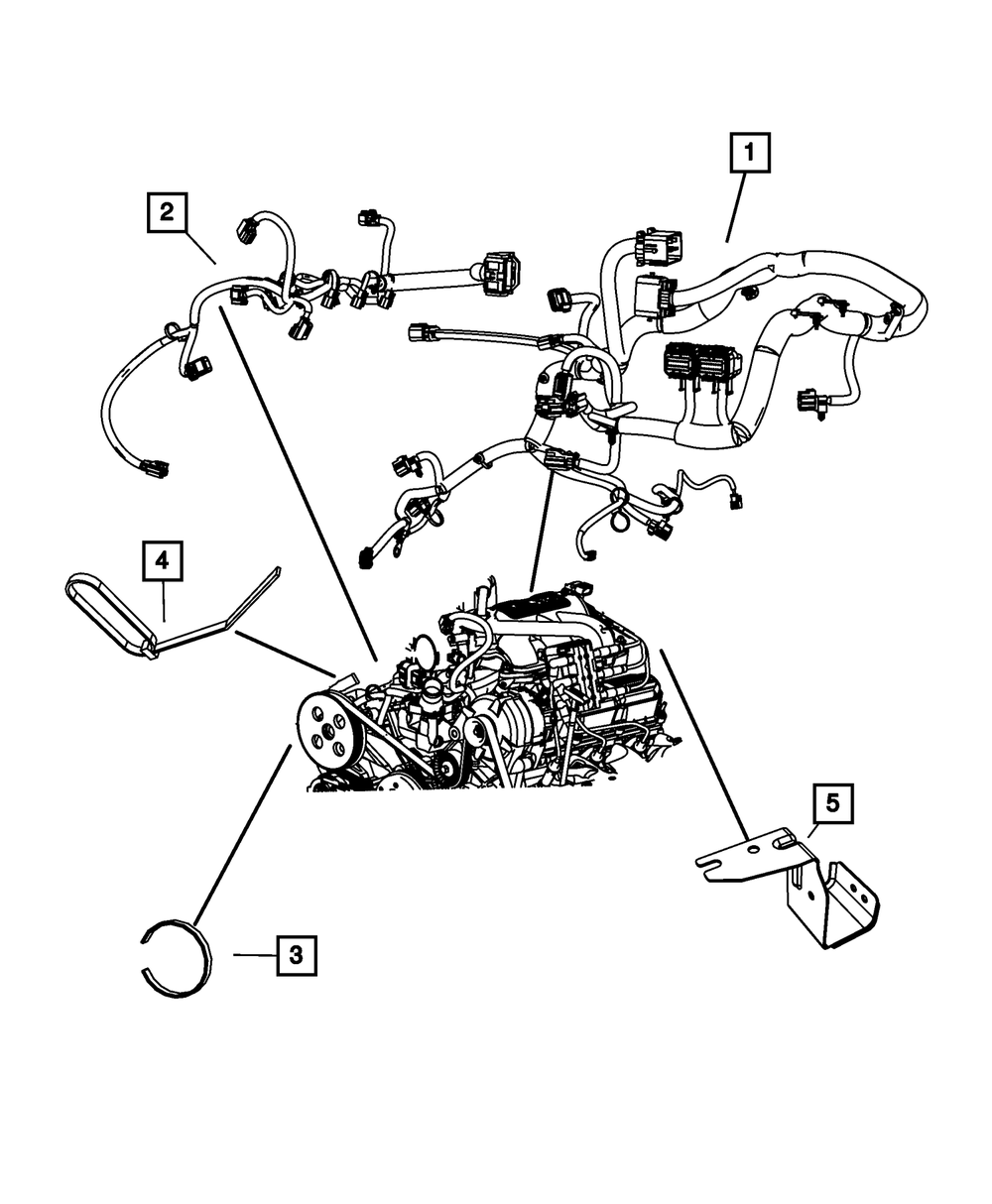 1
2
4
5
3