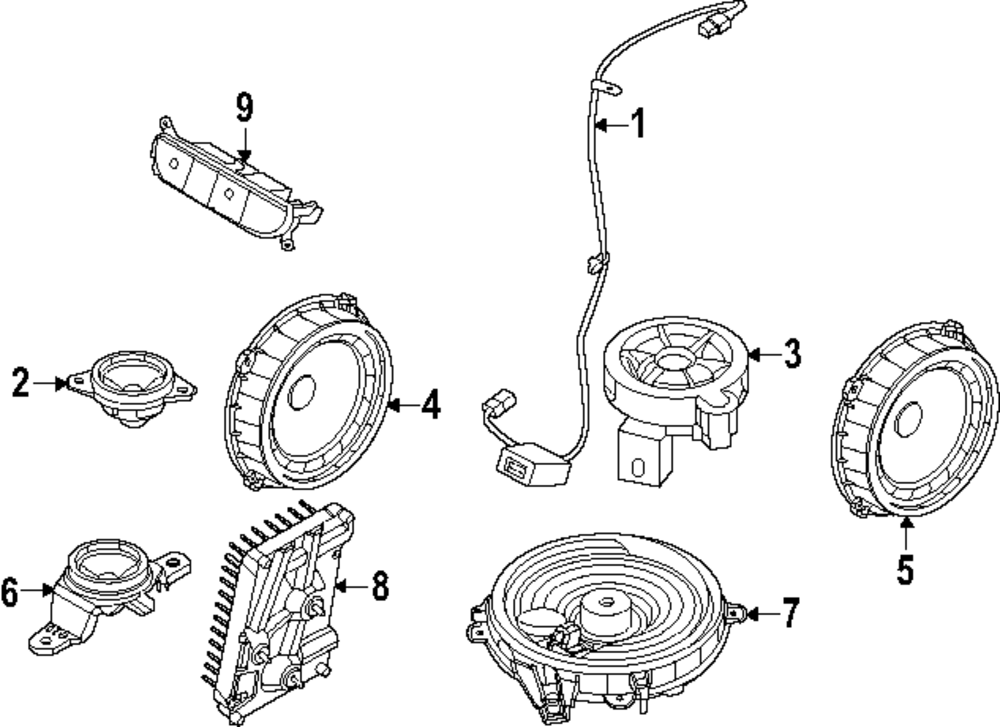 9

1

2

4

3

5

6

8

7