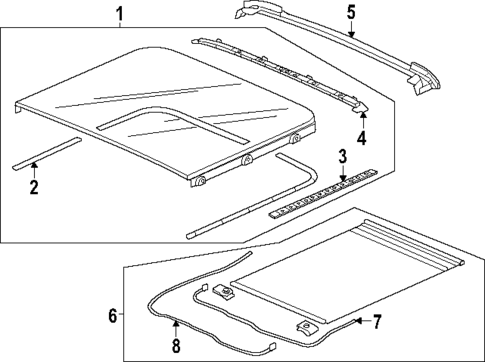 1
5
4
3
2
6
7
8