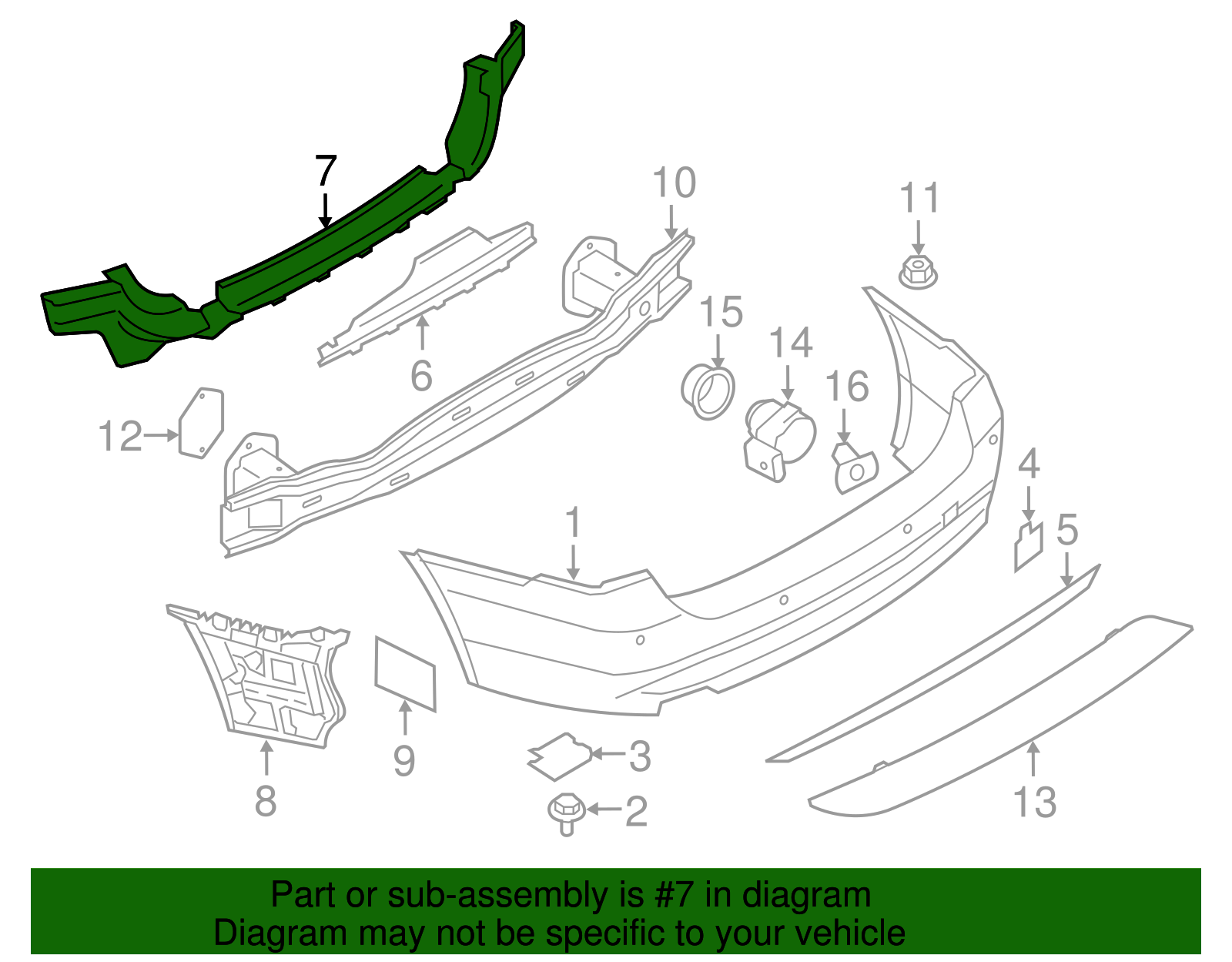 7
10
11
15
14
16
6
12
4
5
1
8
9
3
2
13

Part or sub-assembly is #7 in diagram
Diagram may not be specific to your vehicle