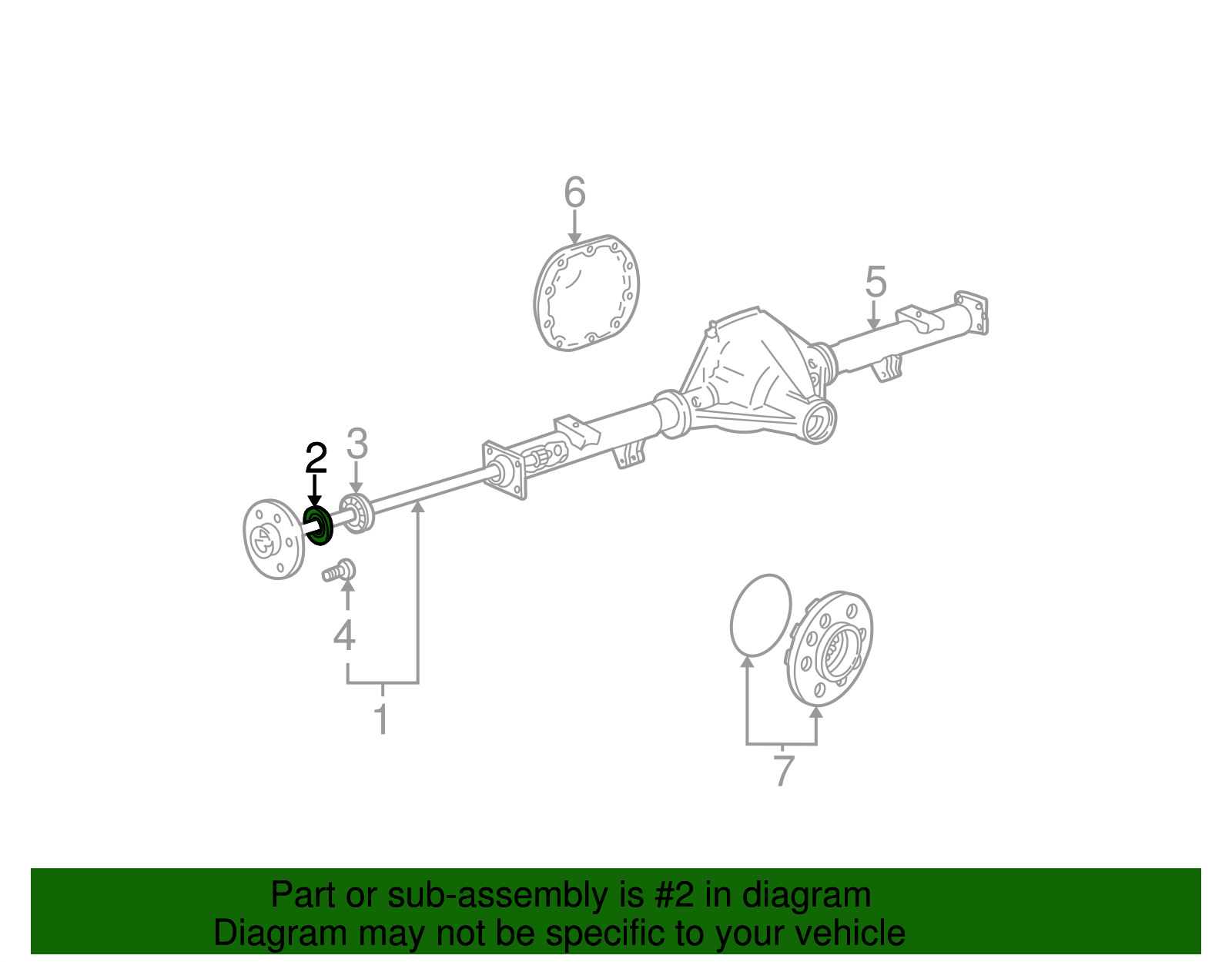 6

5

2

3

4

1

7

Part or sub-assembly is #2 in diagram
Diagram may not be specific to your vehicle