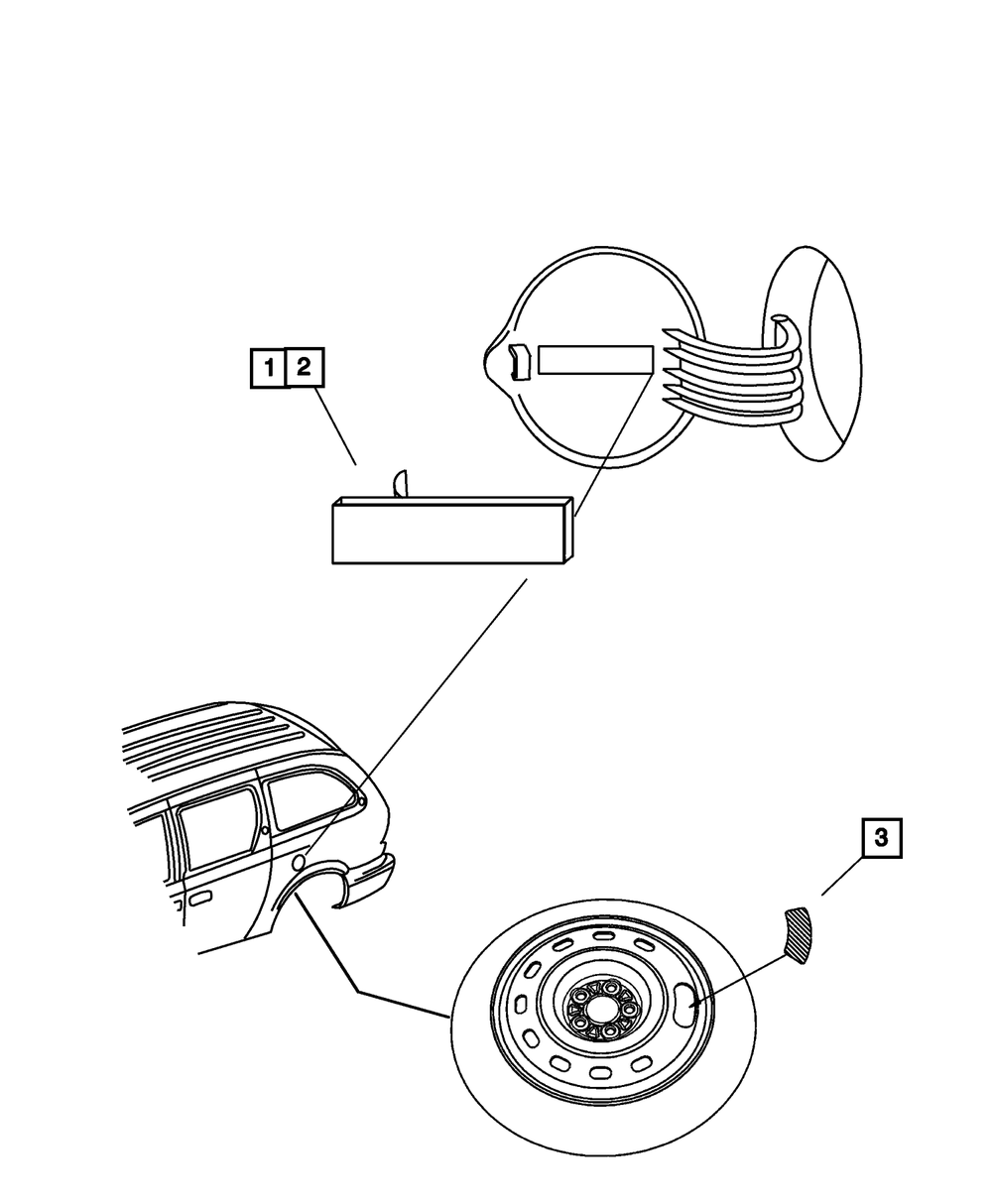 1 2

3