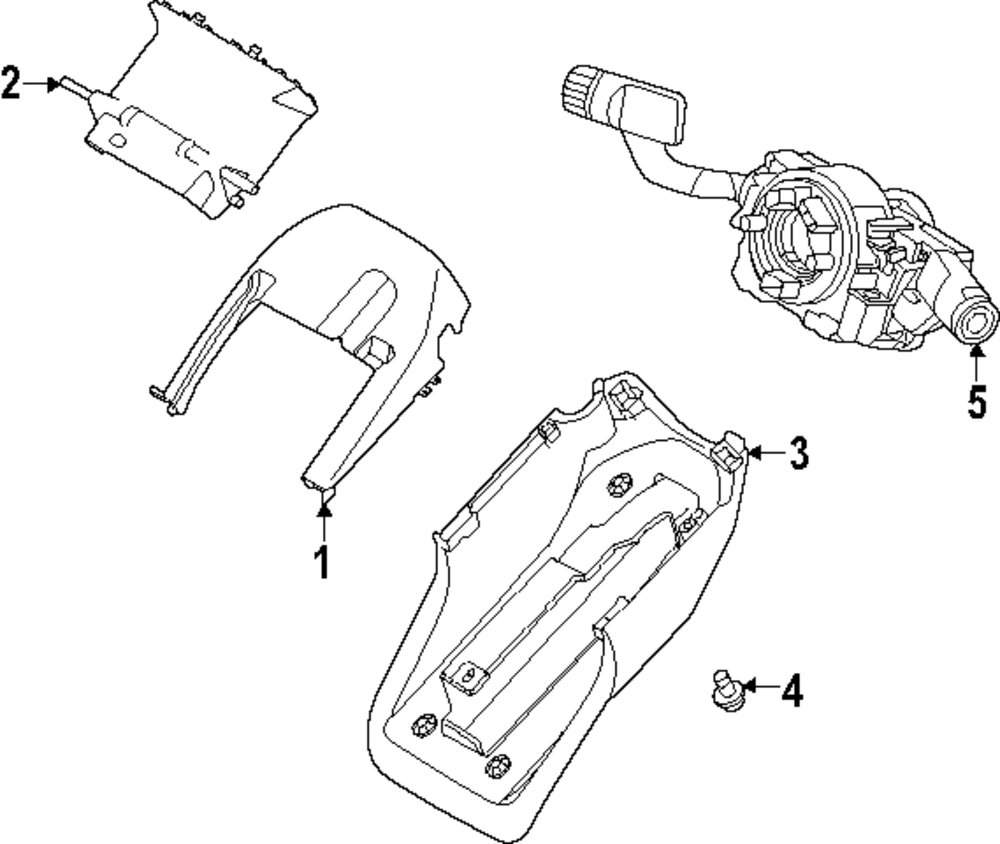 2
5
3
1
4