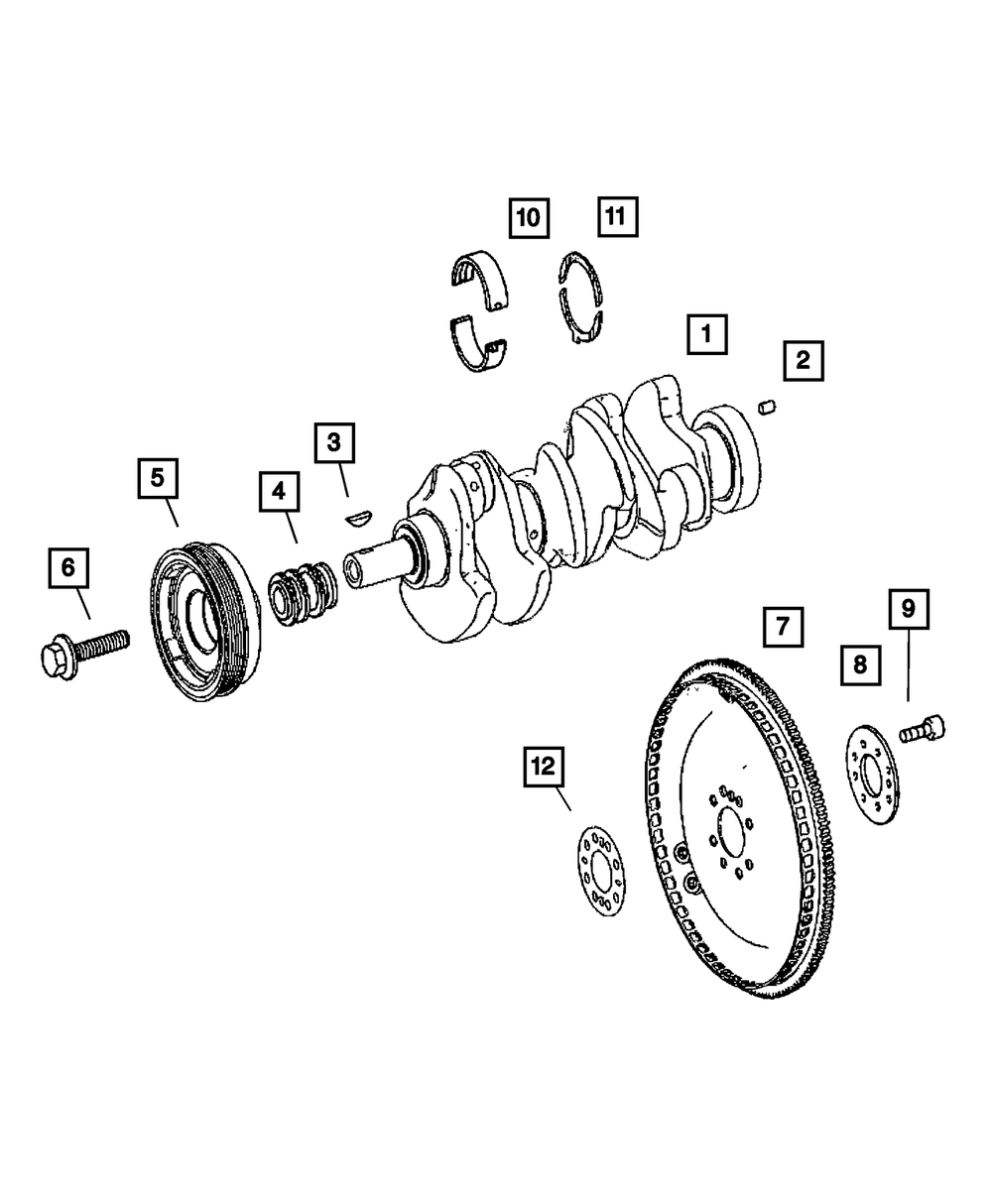 10
11
1
2
3
5
4
6
7
9
8
12