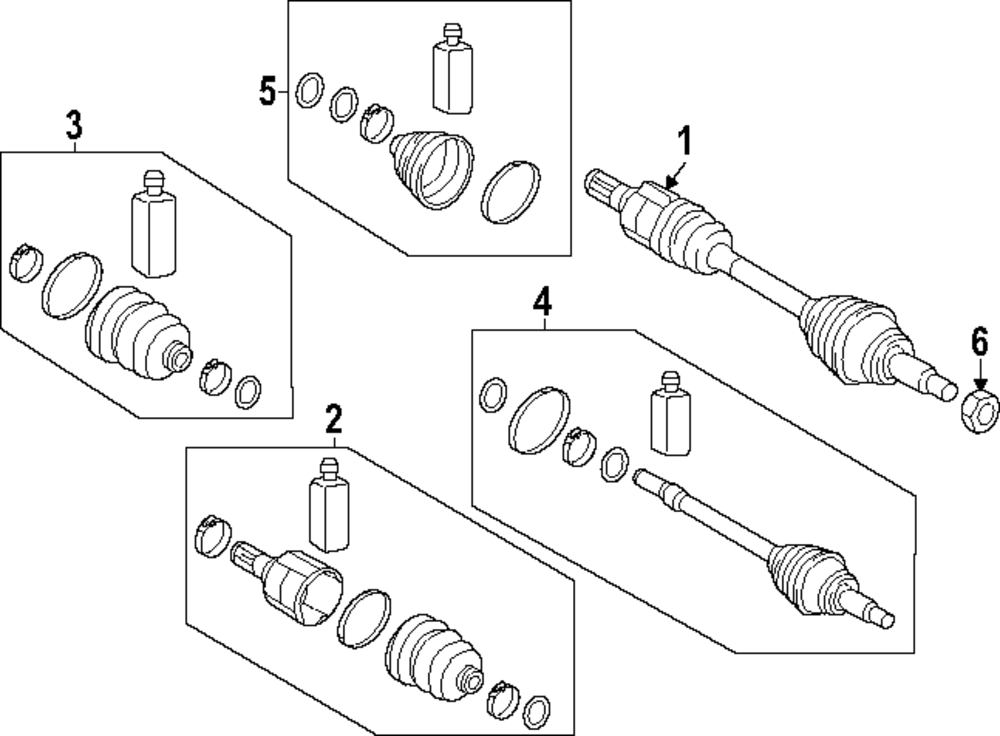 5
3
1
4
6
2