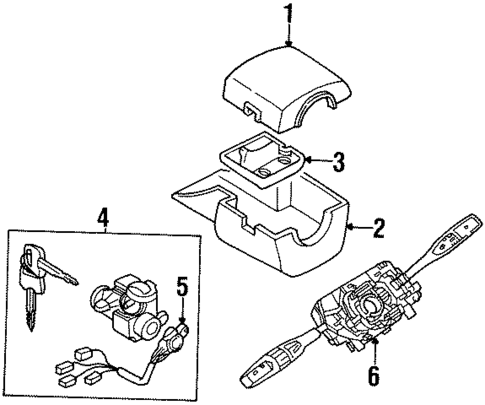 1
3
2
4
5
6