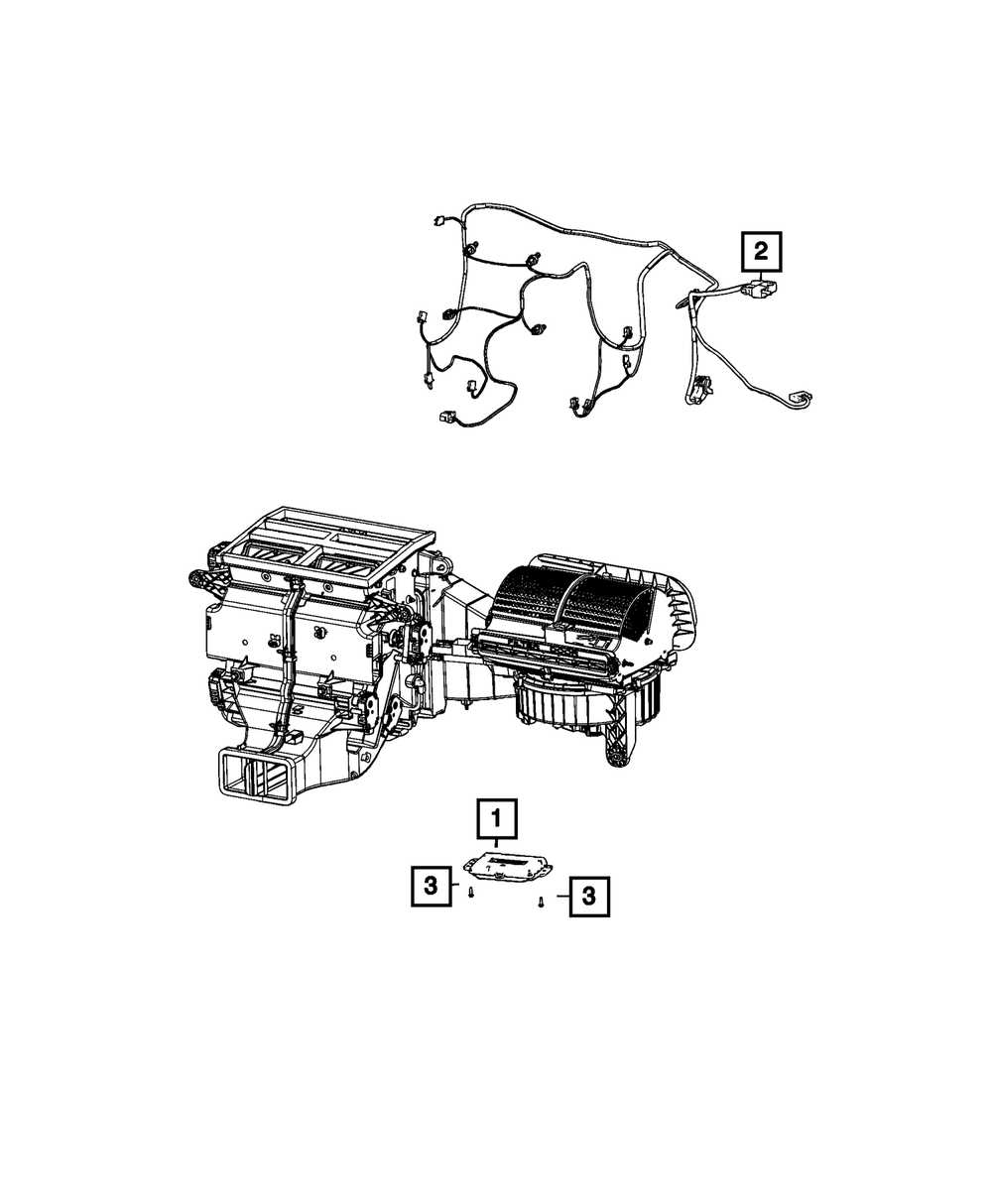 2

1

3

3