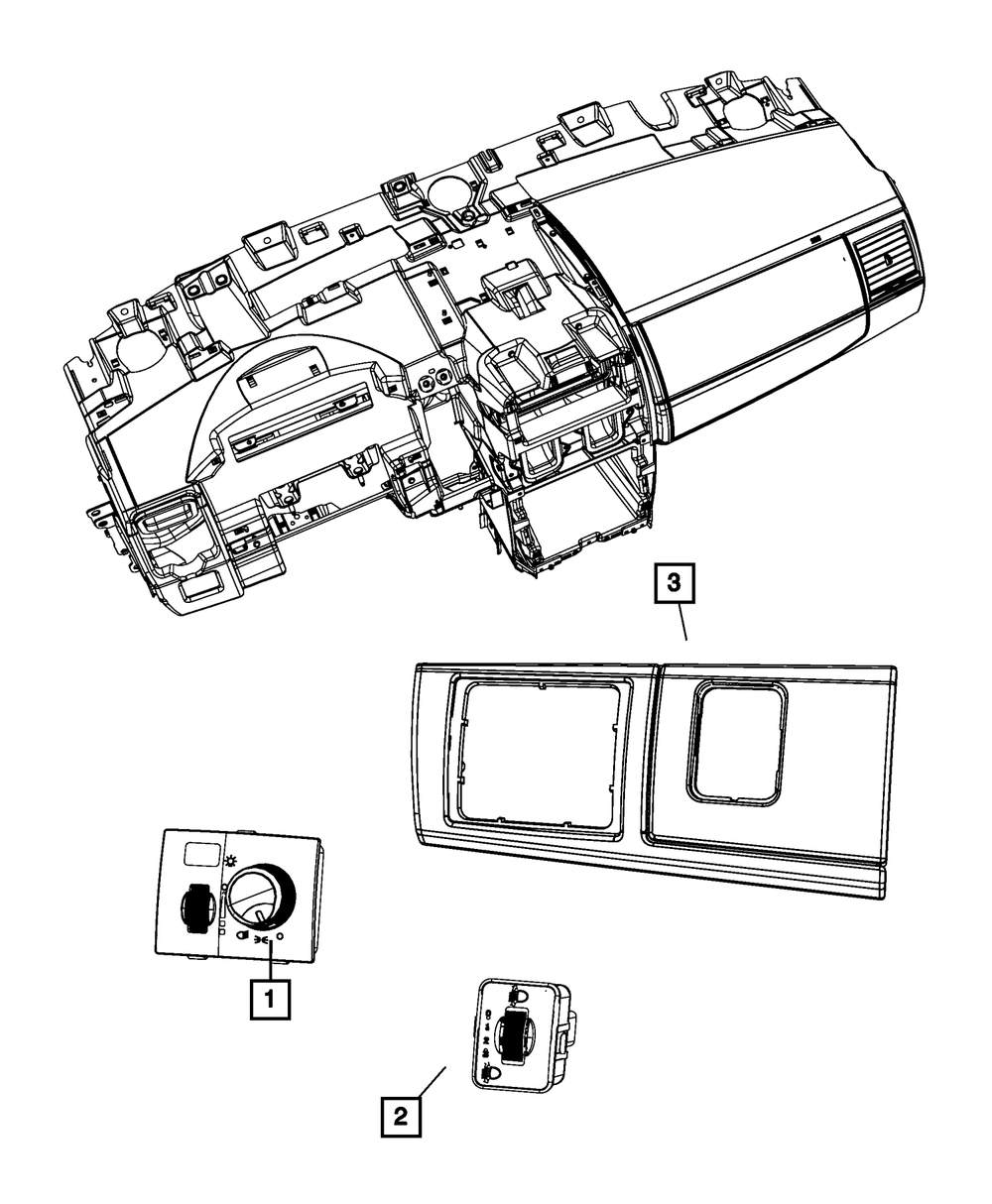 3

1

2