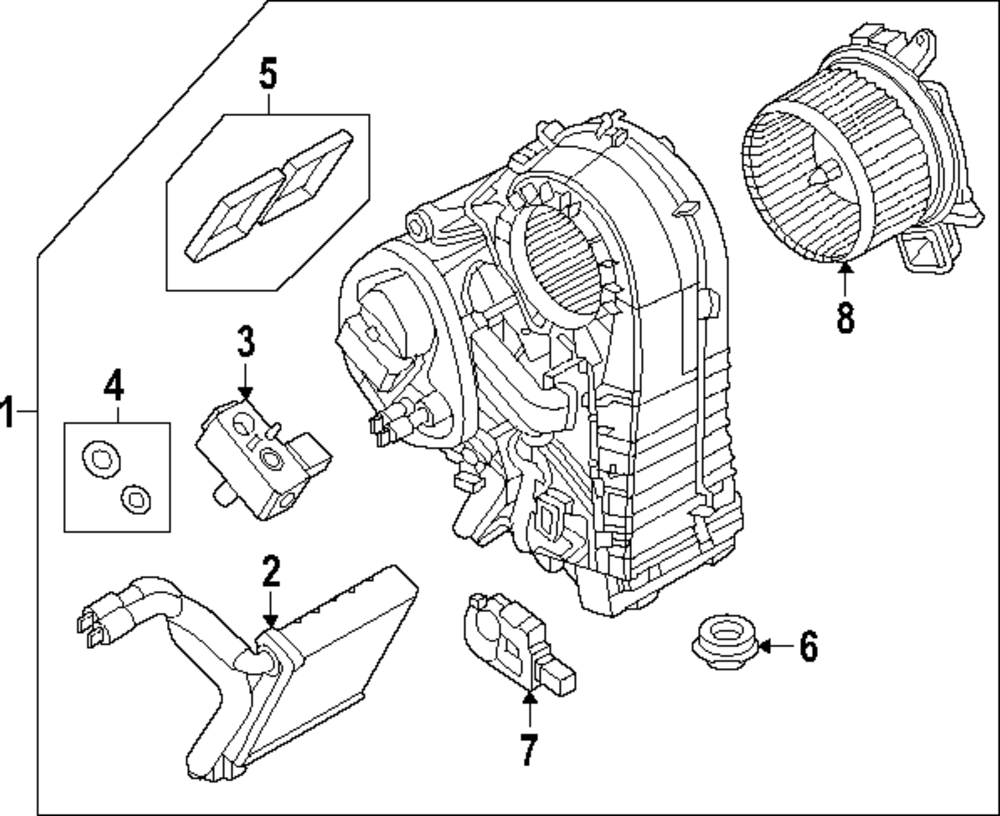 5
8
3
4
1
2
6
7