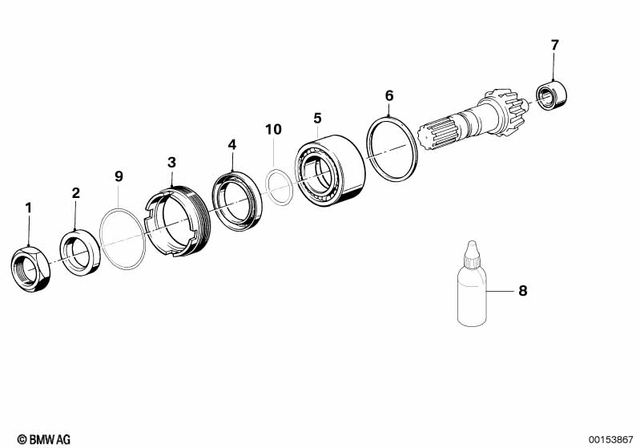 7
6
5
10
4
3
9
2
1
8
© BMW AG
00153867