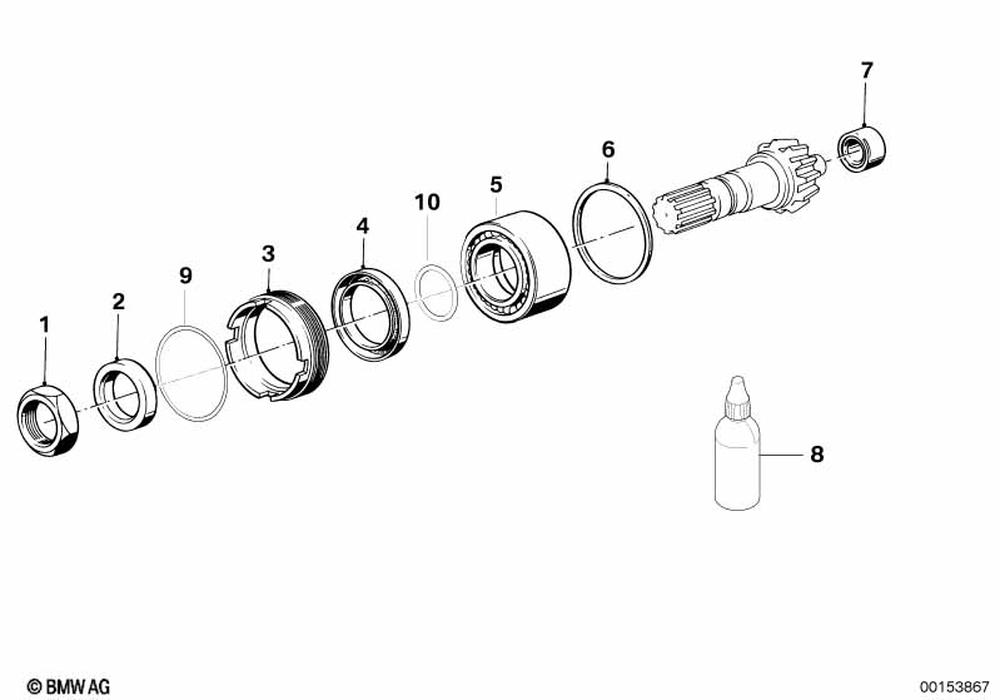 7
6
5
10
4
3
9
2
1
8
© BMW AG
00153867