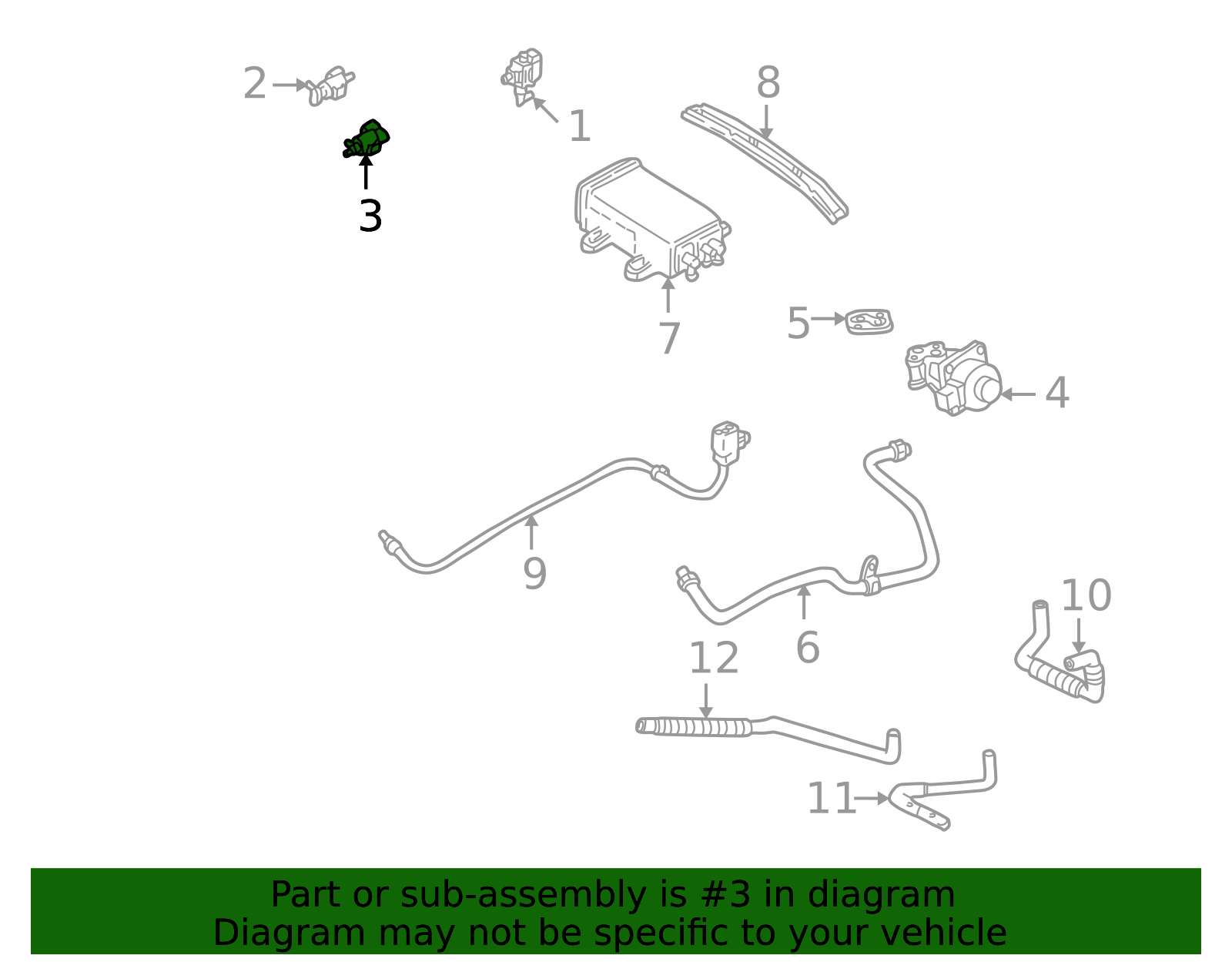 2
1
8
3
7
5
4
9
6
10
12
11

Part or sub-assembly is #3 in diagram
Diagram may not be specific to your vehicle