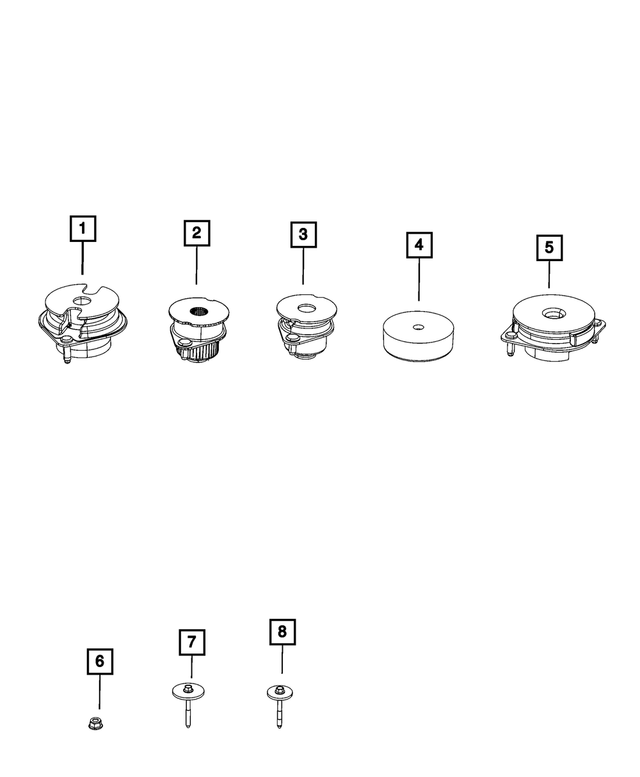 1
2
3
4
5
6
7
8