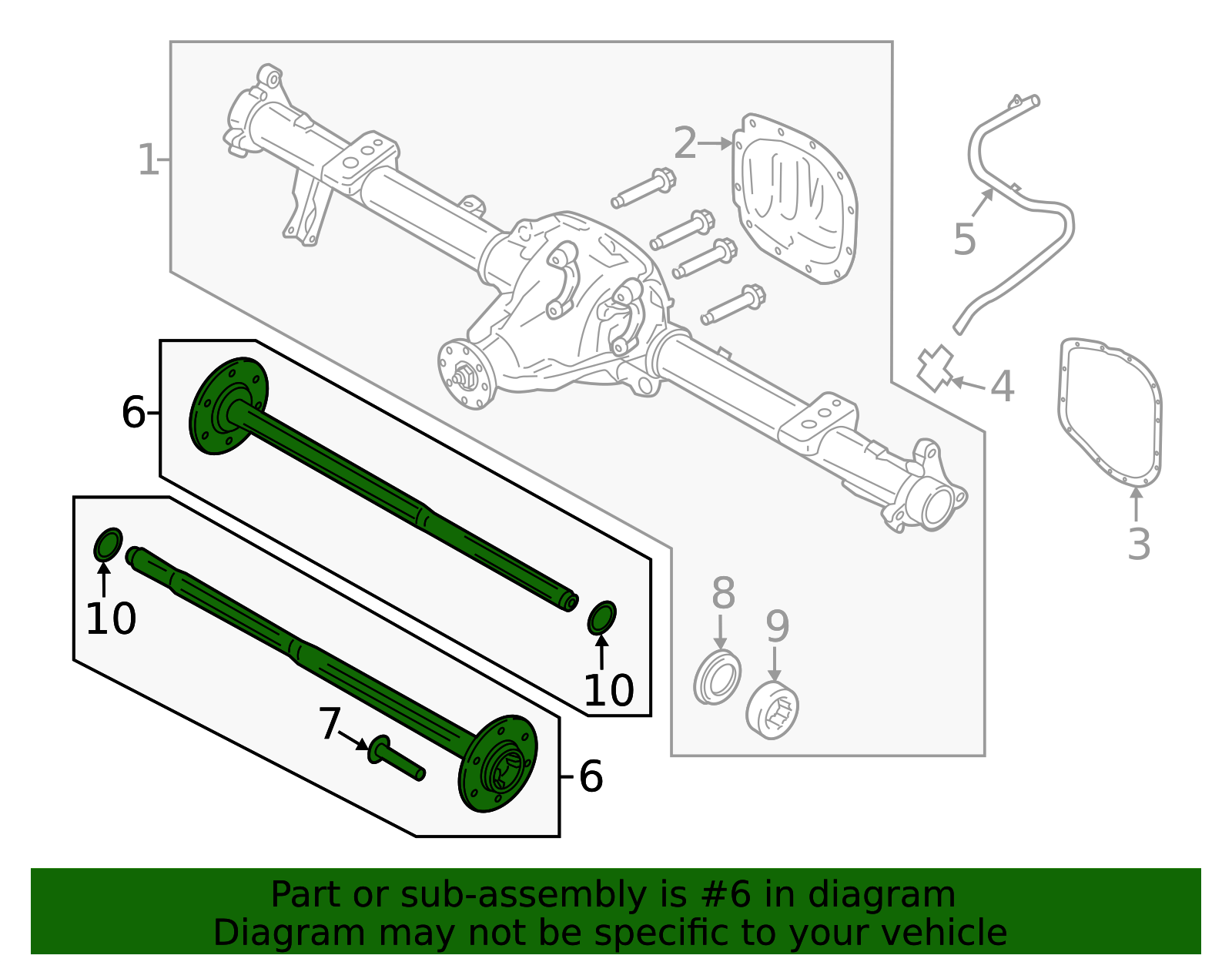 1
2
5
4
3
6
10
10
8
9
7
6

Part or sub-assembly is #6 in diagram
Diagram may not be specific to your vehicle