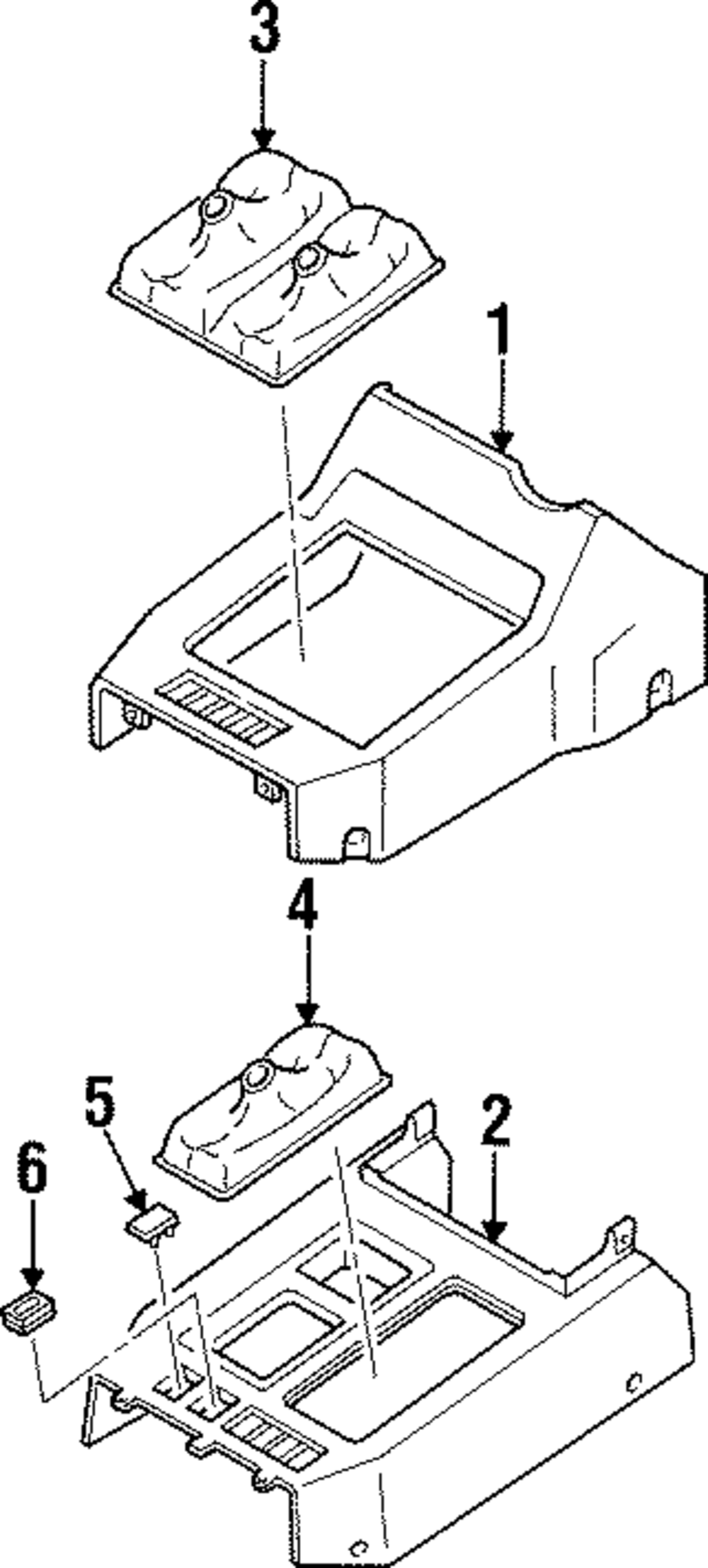 3
1
4
5
2
6