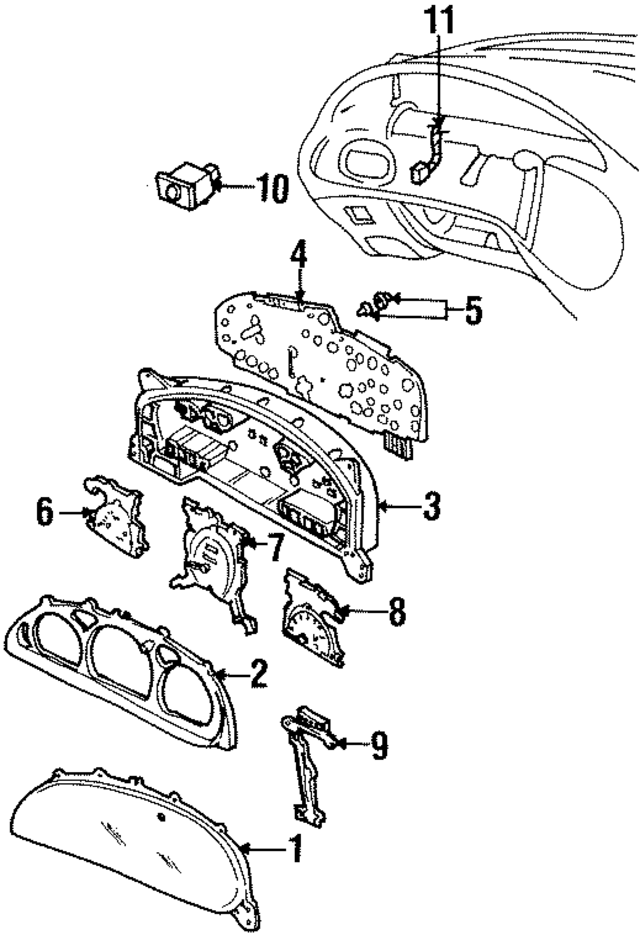 11
10
4
5
3
6
7
8
2
9
1