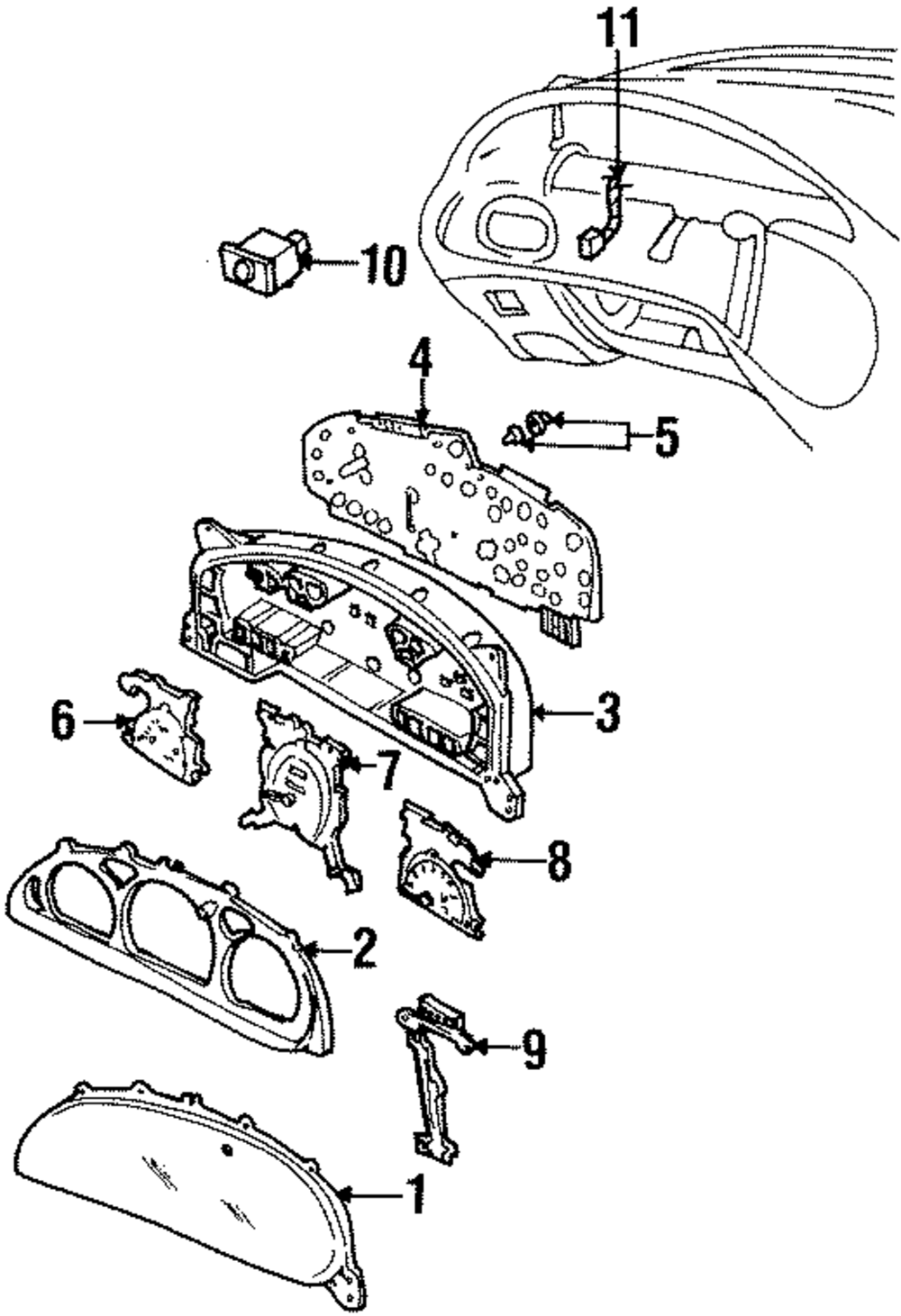 11

10

4

5

3

6

7

8

2

9

1