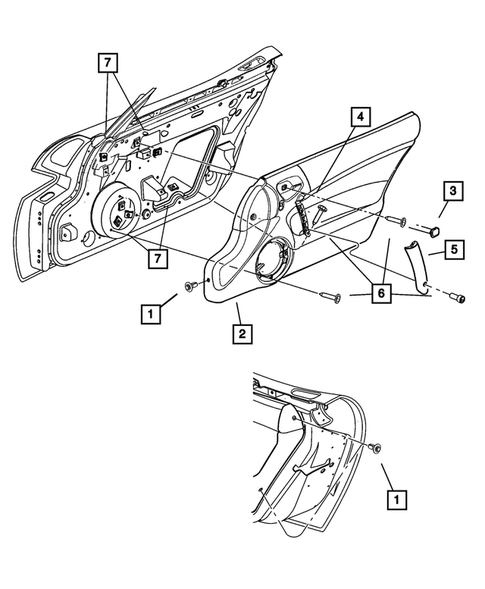 7
4
3
5
7
6
1
2
1