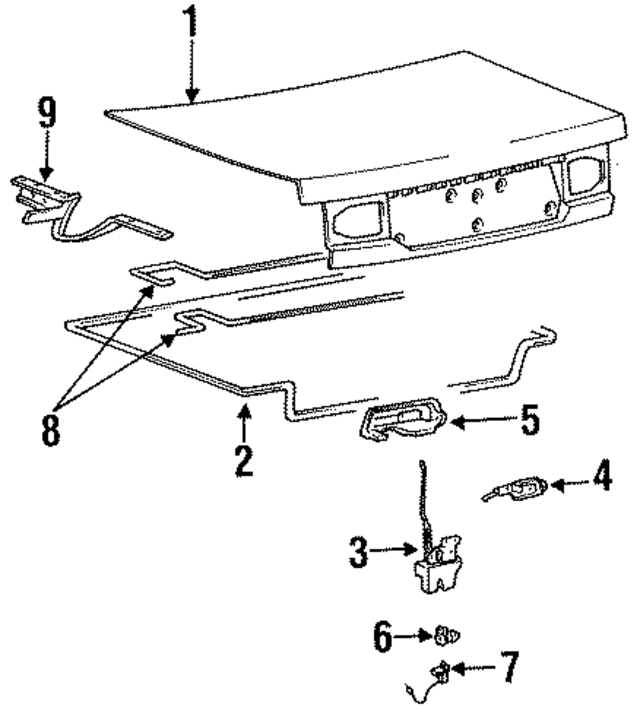 1
9
8
2
5
4
3
6
7