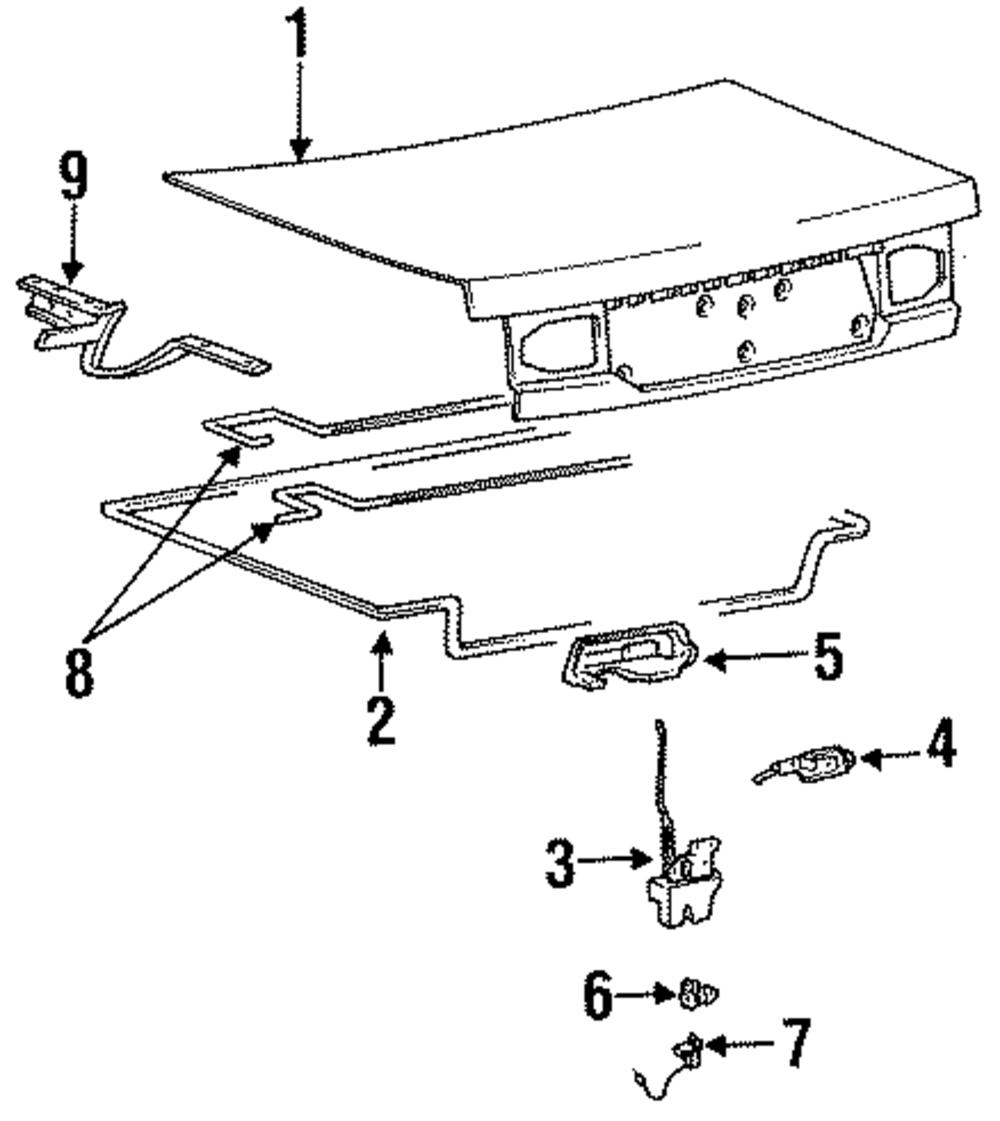 1
9
8
2
5
4
3
6
7