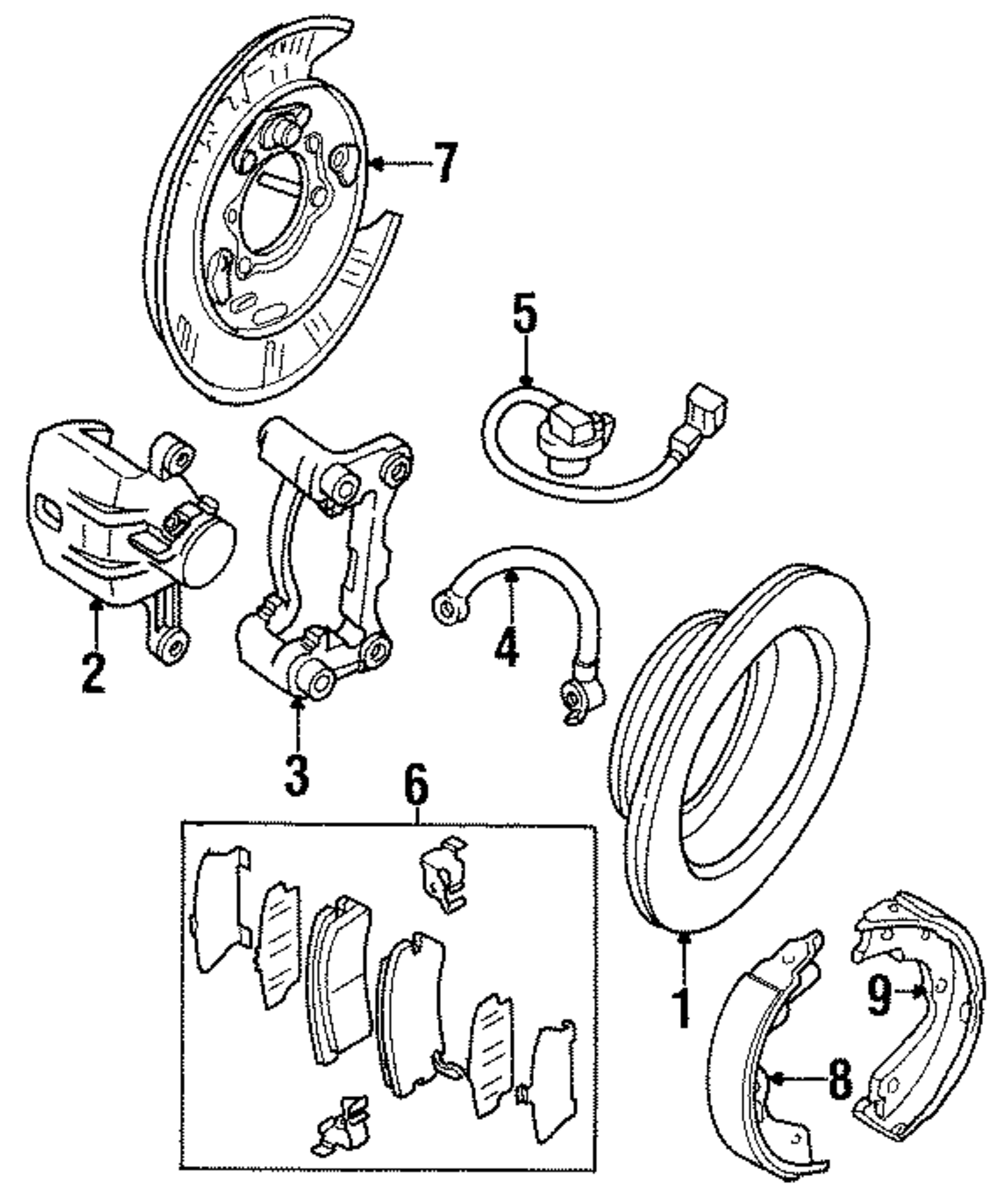 7
5
2
3
4
6
1
9
8