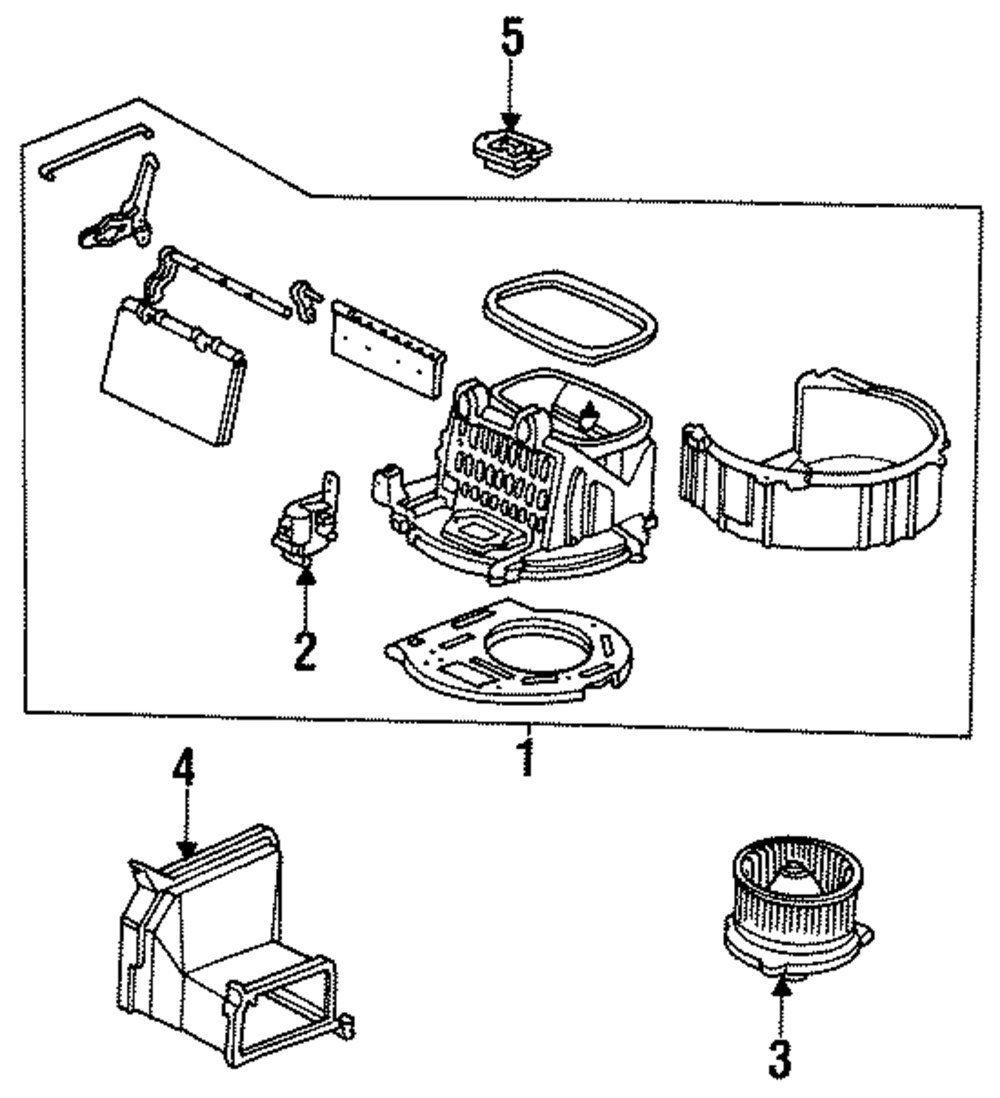 5

2

1

4

3