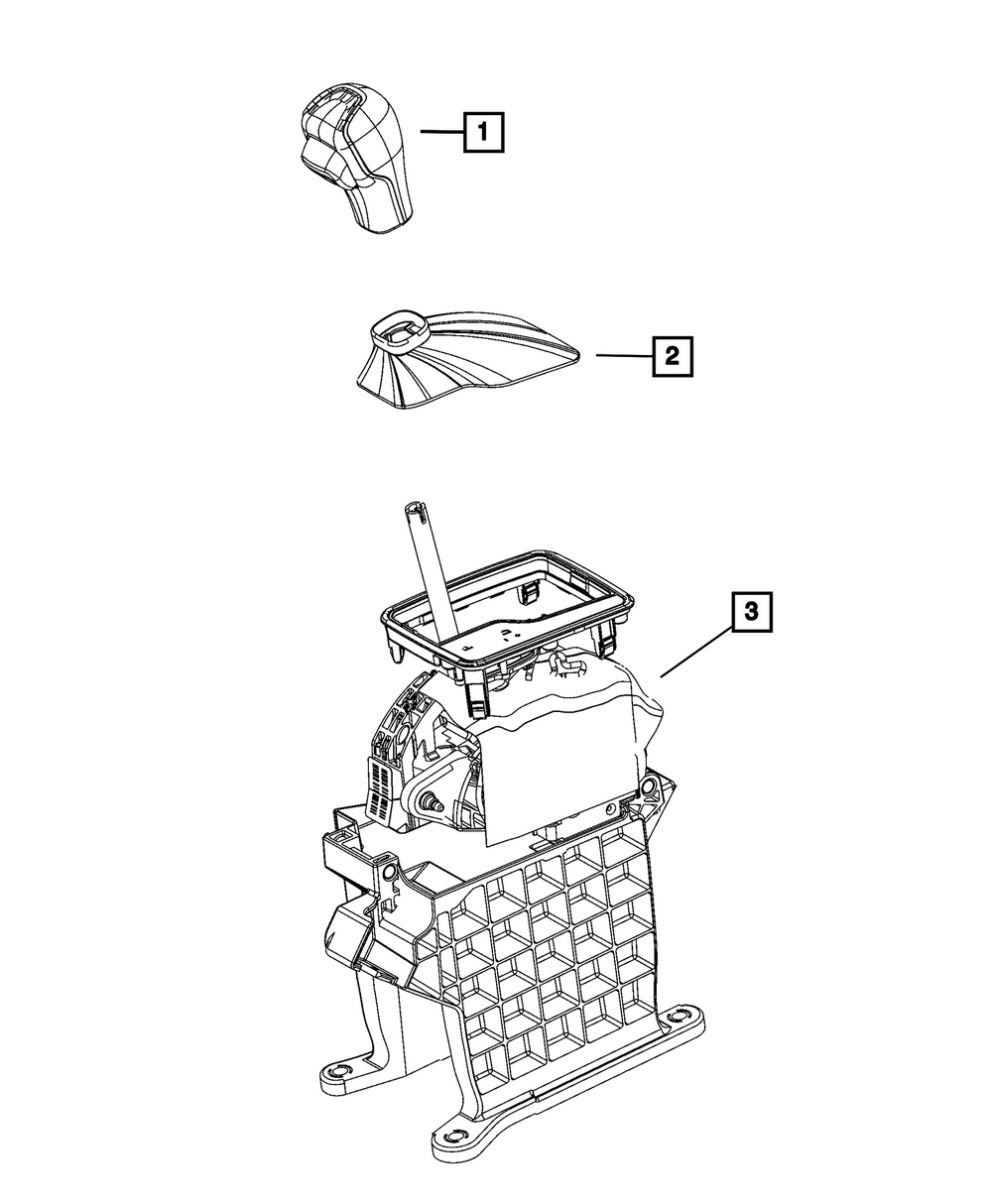 1

2

3