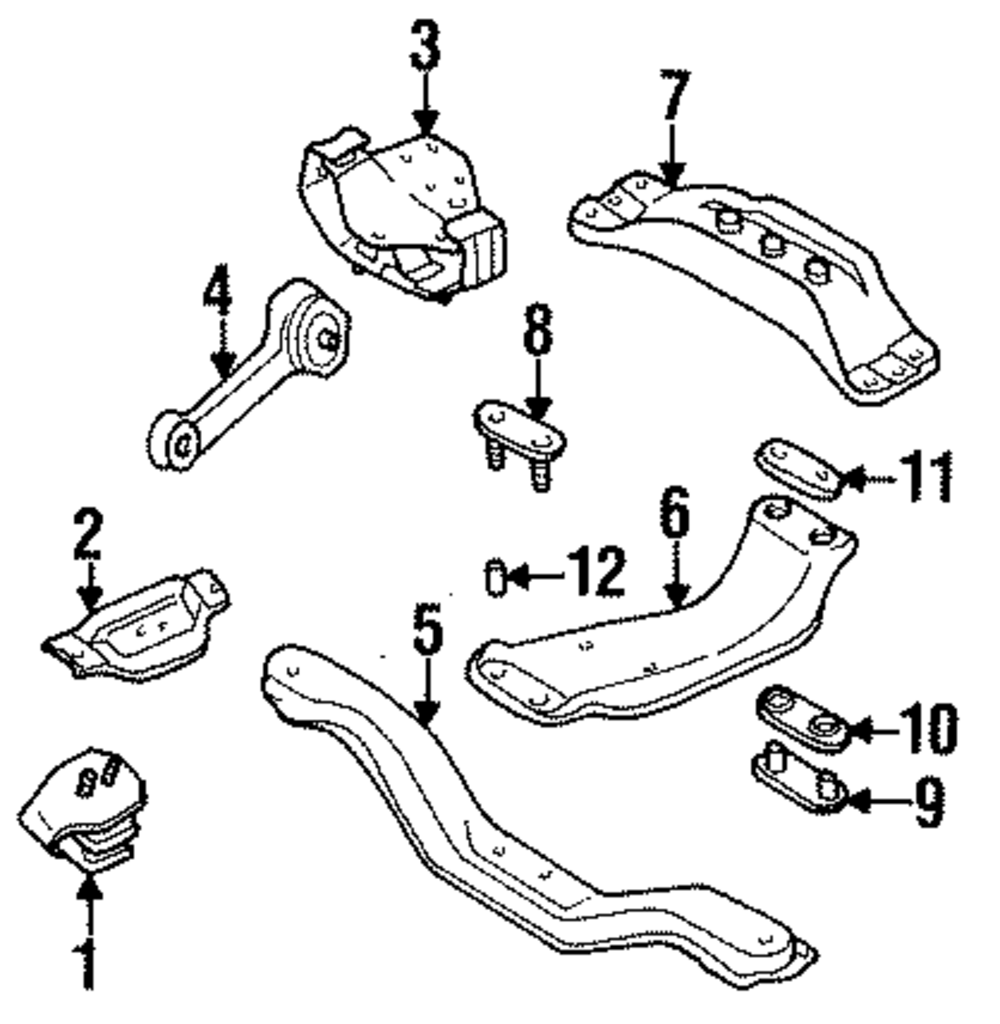 3
7
4
8
11
2
6
12
5
10
9
1