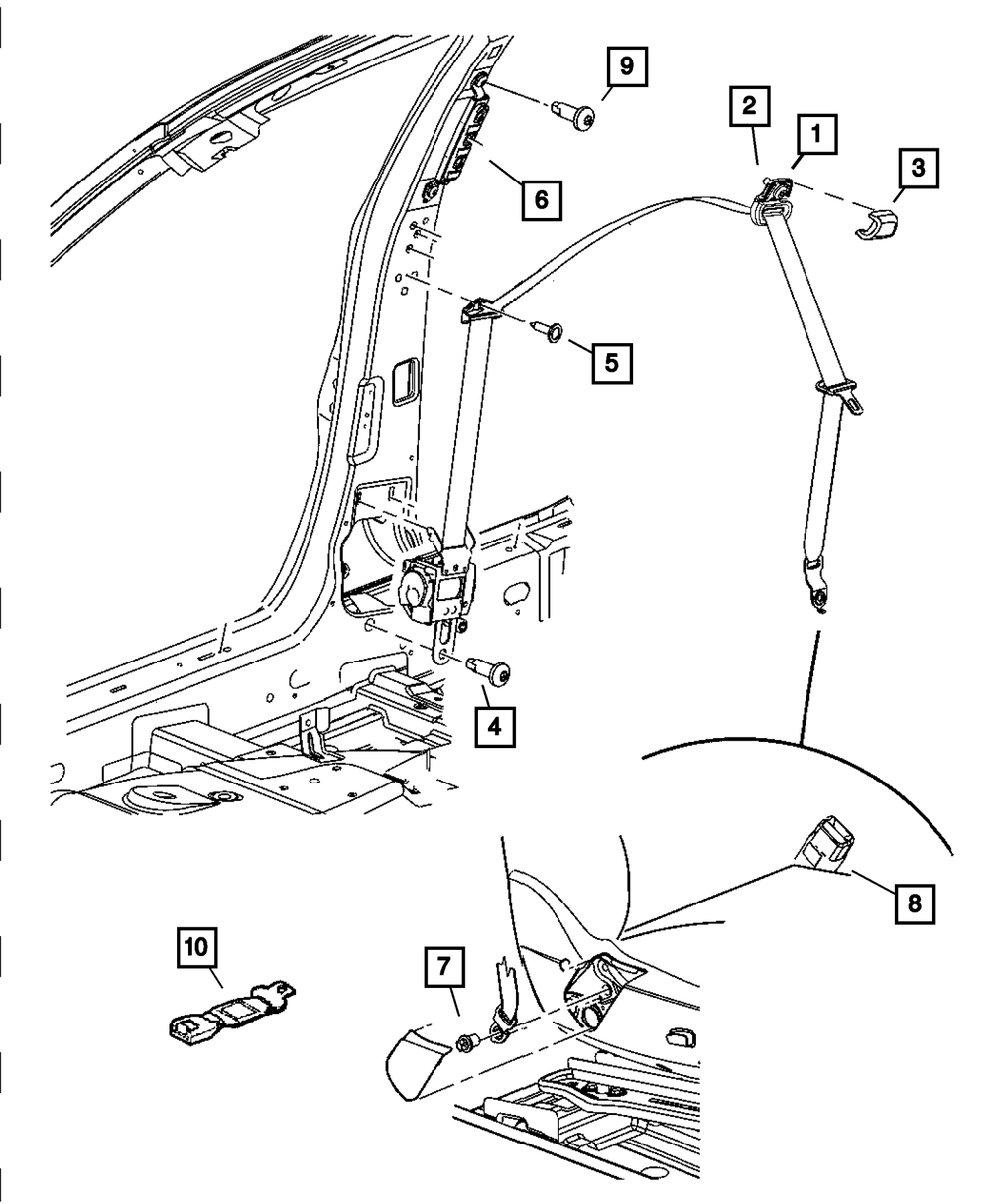 9
2
1
3
6
5
4
8
10
7