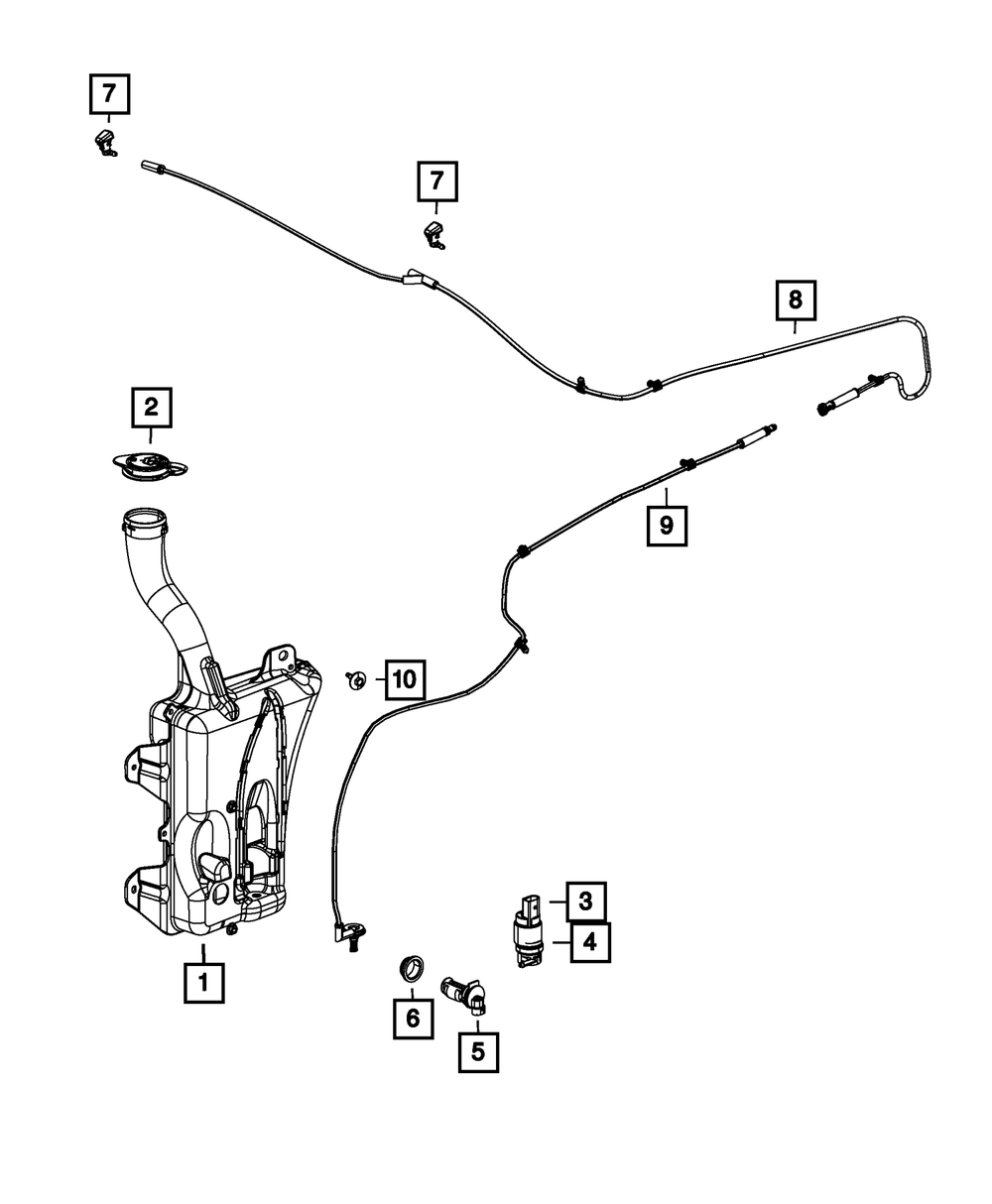 7

7

8

2

9

10

3

4

1

6

5