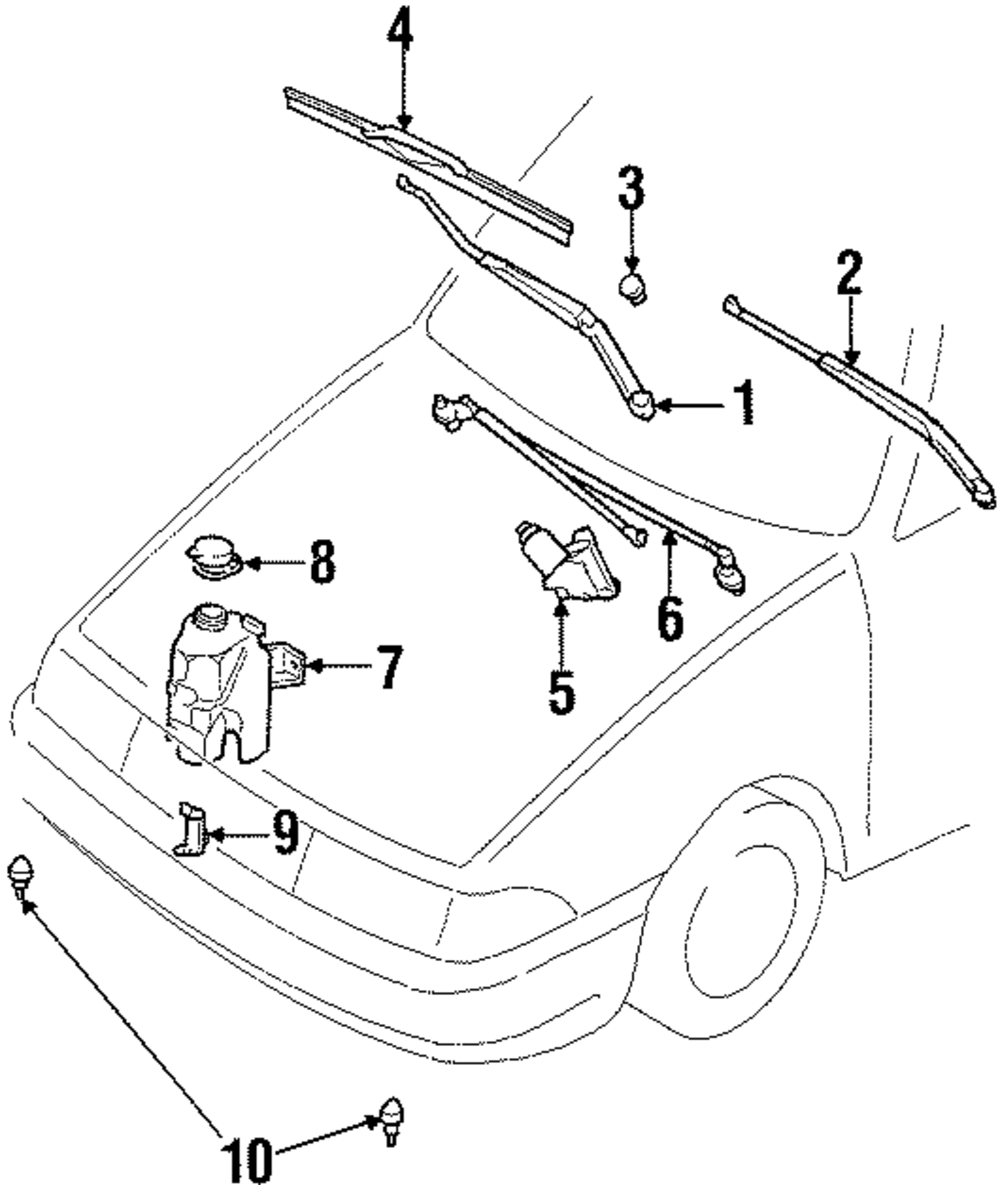 4
3
2
1
8
6
7
5
9
10